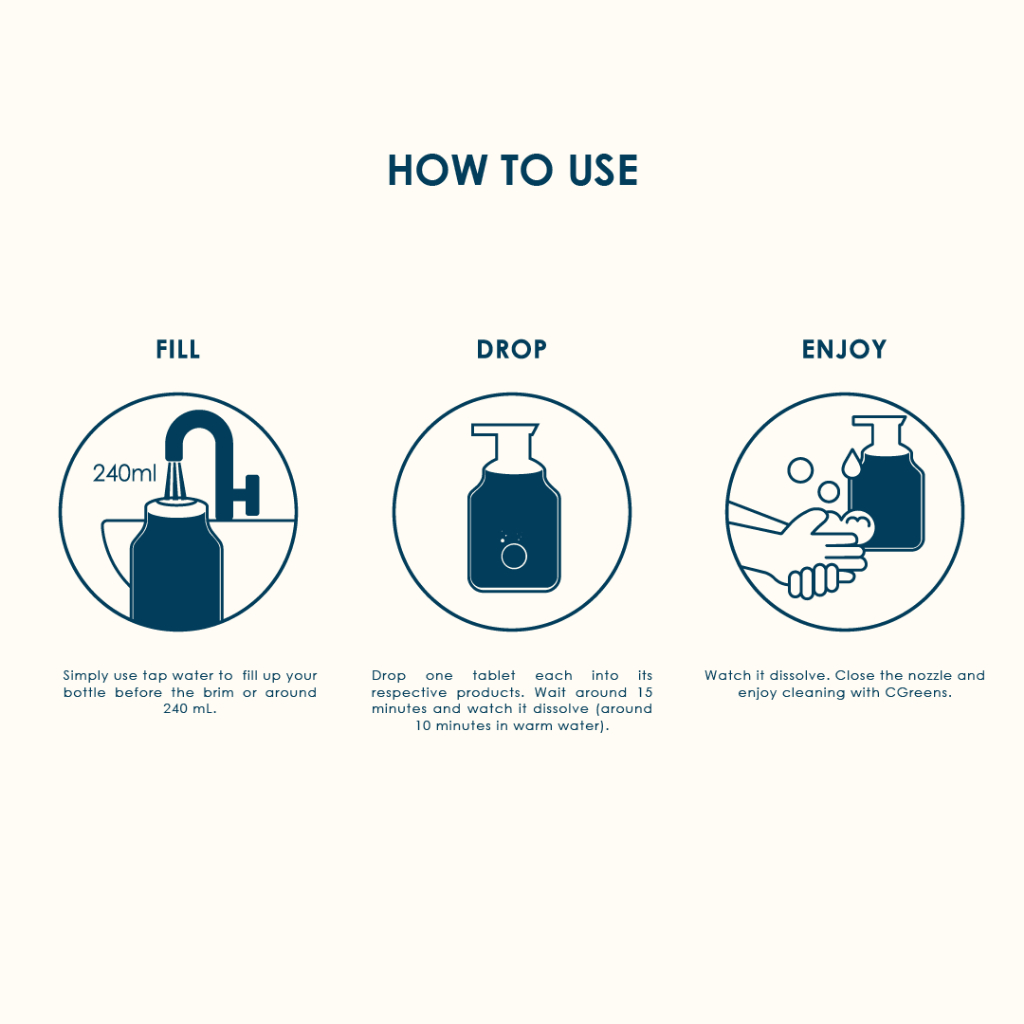 HOW TO USE

FILL

240ml

Simply use tap water to fill up your bottle before the brim or around 240 mL.

DROP

Drop one tablet each into its respective products. Wait around 15 minutes and watch it dissolve (around 10 minutes in warm water).

ENJOY

Watch it dissolve. Close the nozzle and enjoy cleaning with CGreens.