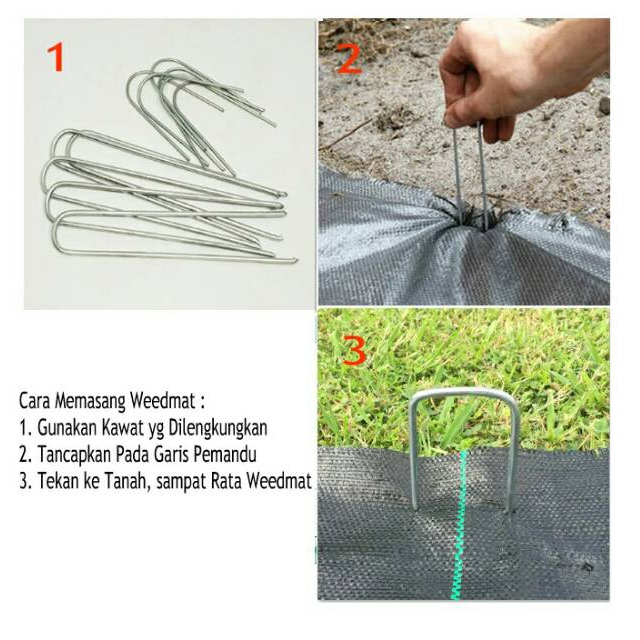 1

2

3

Cara Memasang Weedmat :
1. Gunakan Kawat yg Dilengkungkan
2. Tancapkan Pada Garis Pemandu
3. Tekan ke Tanah, sampat Rata Weedmat