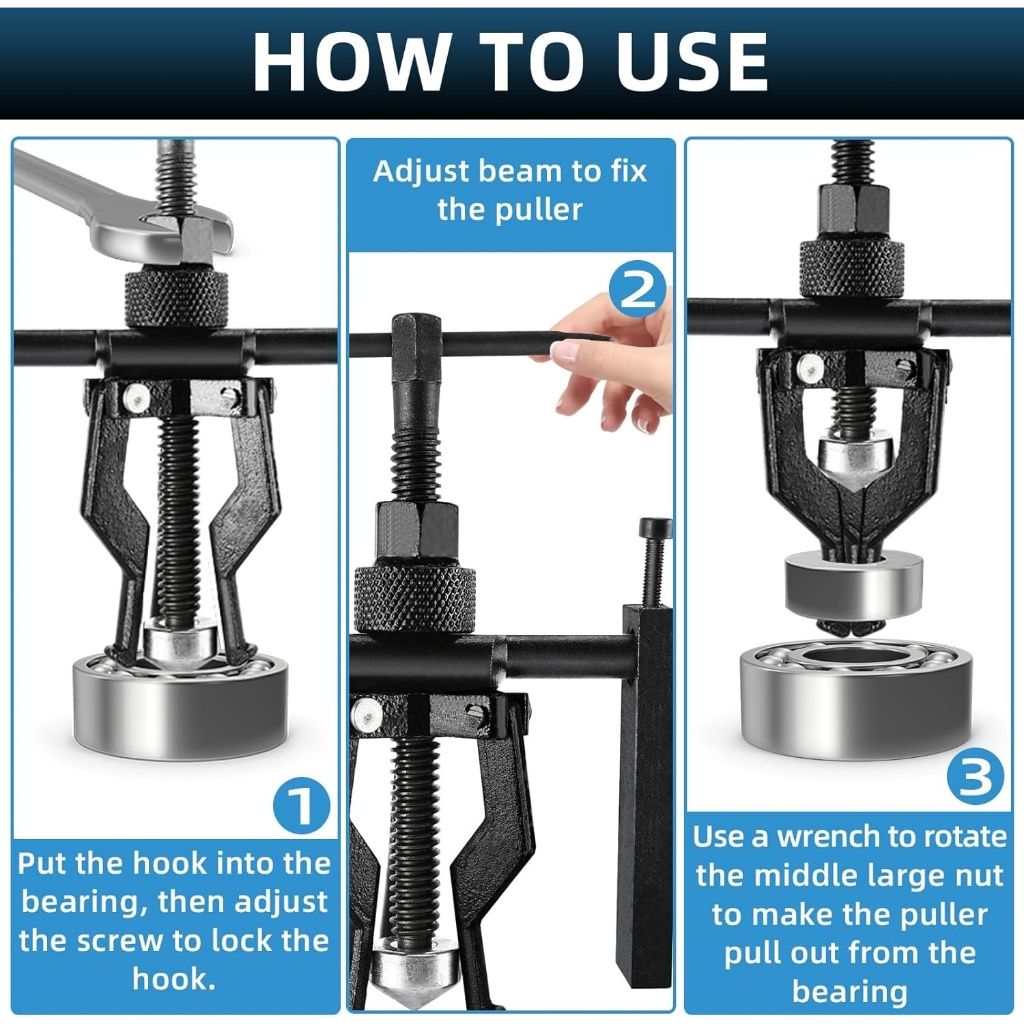 HOW TO USE

1

Put the hook into the bearing, then adjust the screw to lock the hook.

Adjust beam to fix the puller

2

3

Use a wrench to rotate the middle large nut to make the puller pull out from the bearing