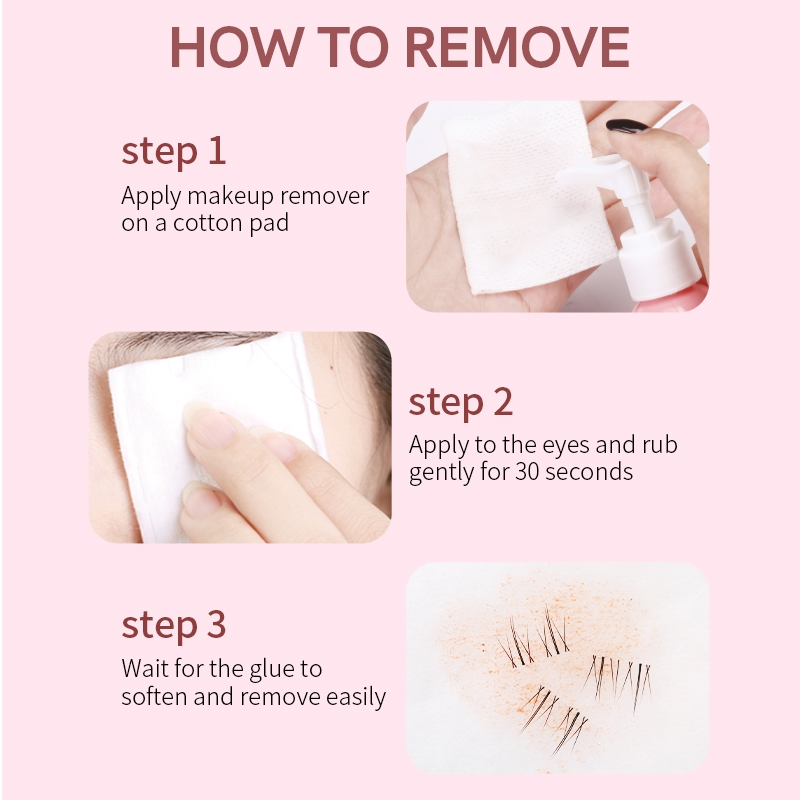 HOW TO REMOVE

step 1
Apply makeup remover on a cotton pad

step 2
Apply to the eyes and rub gently for 30 seconds

step 3
Wait for the glue to soften and remove easily