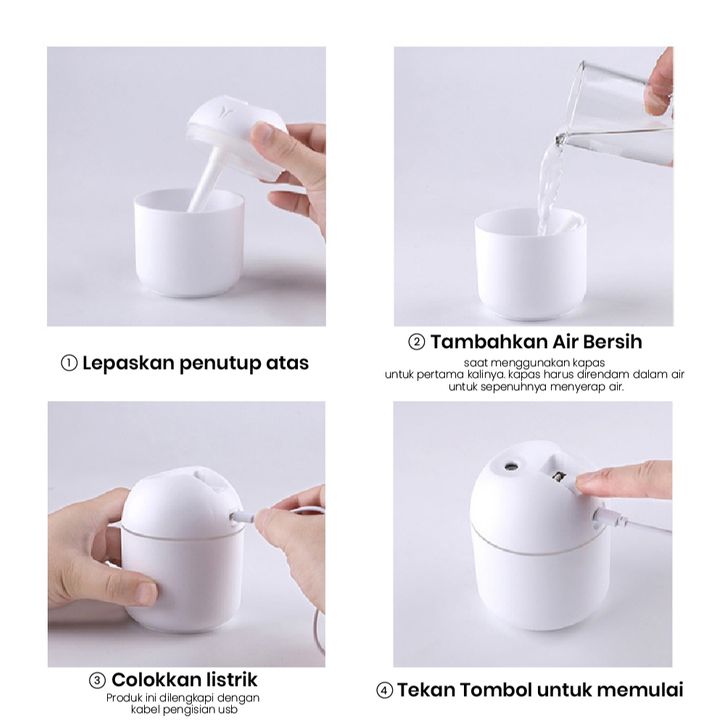 ① Lepaskan penutup atas

② Tambahkan Air Bersih
saat menggunakan kapas untuk pertama kalinya. kapas harus direndam dalam air untuk sepenuhnya menyerap air.

③ Colokkan listrik
Produk ini dilengkapi dengan kabel pengisian usb

④ Tekan Tombol untuk memulai