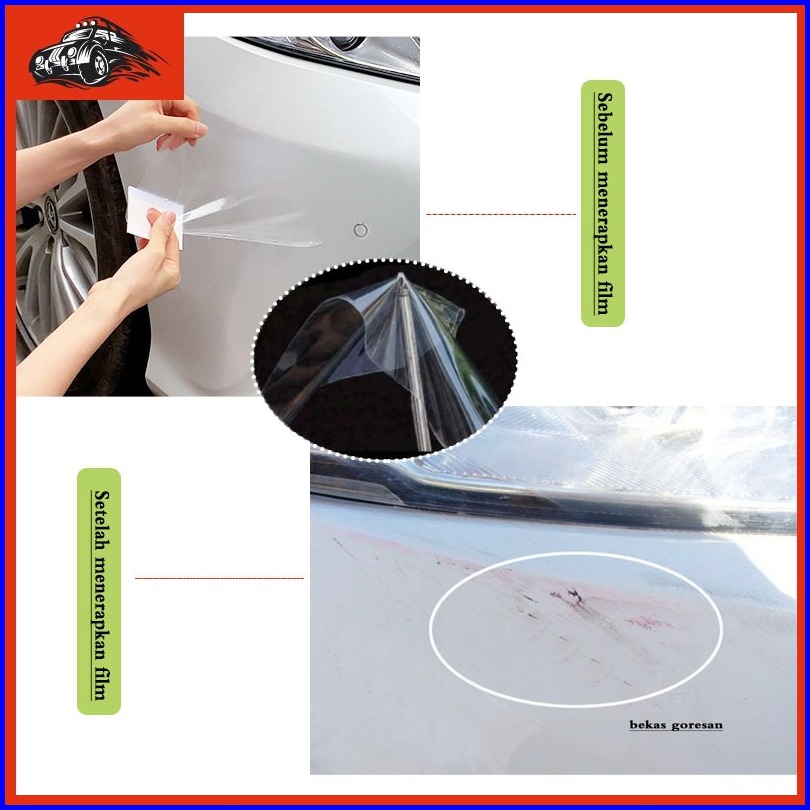 Sebelum menerapkan film

Setelah menerapkan film

bekas goresan