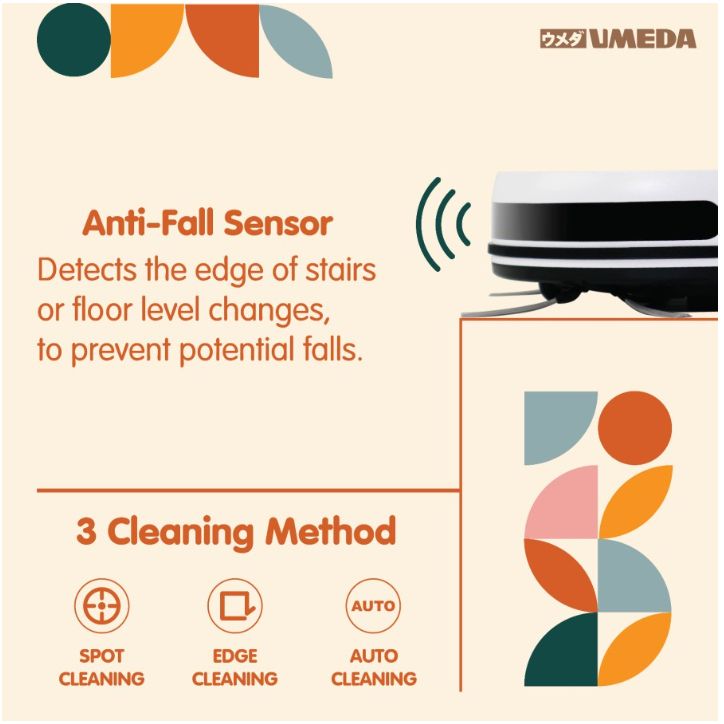 ウメダ UMEDA

Anti-Fall Sensor
Detects the edge of stairs or floor level changes, to prevent potential falls.

3 Cleaning Method

SPOT CLEANING

EDGE CLEANING

AUTO
AUTO CLEANING