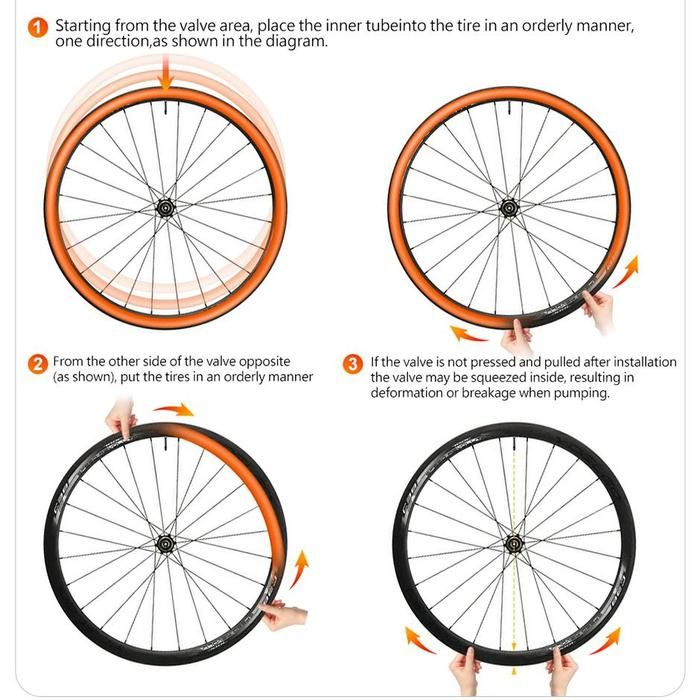 1 Starting from the valve area, place the inner tubeinto the tire in an orderly manner, one direction,as shown in the diagram.

2 From the other side of the valve opposite (as shown), put the tires in an orderly manner

3 If the valve is not pressed and pulled after installation the valve may be squeezed inside, resulting in deformation or breakage when pumping.