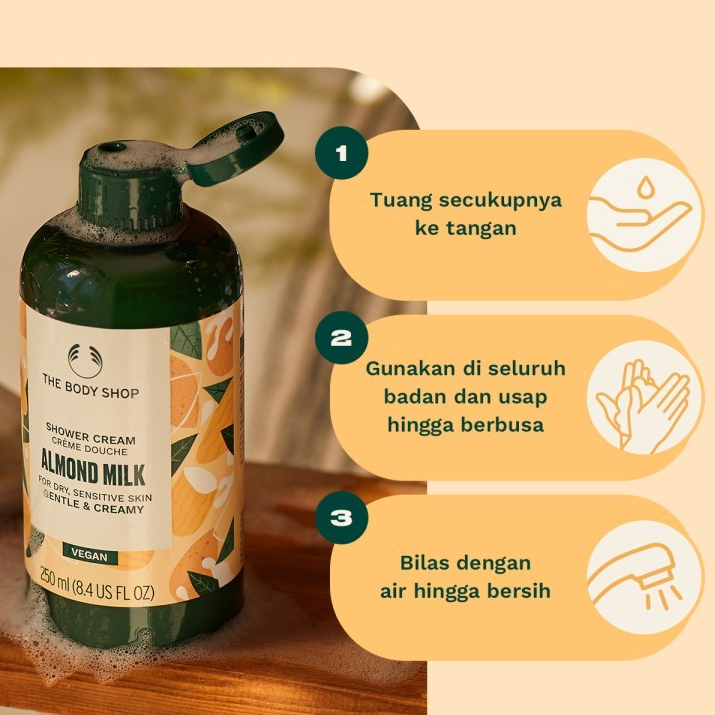 THE BODY SHOP

SHOWER CREAM
CRÈME DOUCHE
ALMOND MILK
FOR DRY, SENSITIVE SKIN
GENTLE & CREAMY

VEGAN

250 ml (8.4 US FL OZ)

1
Tuang secukupnya ke tangan

2
Gunakan di seluruh badan dan usap hingga berbusa

3
Bilas dengan air hingga bersih