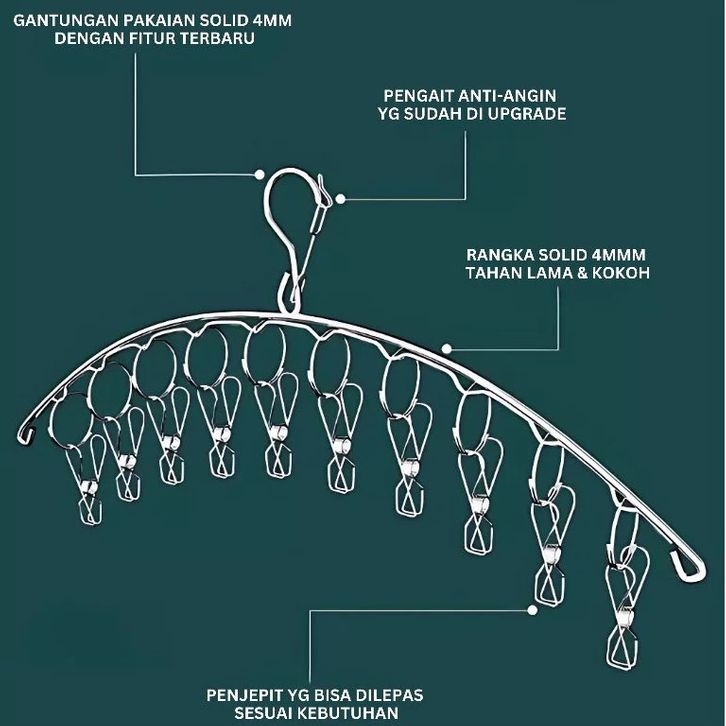 GANTUNGAN PAKAIAN SOLID 4MM
DENGAN FITUR TERBARU

PENGAIT ANTI-ANGIN
YG SUDAH DI UPGRADE

RANGKA SOLID 4MMM
TAHAN LAMA & KOKOH

PENJEPIT YG BISA DILEPAS
SESUAI KEBUTUHAN