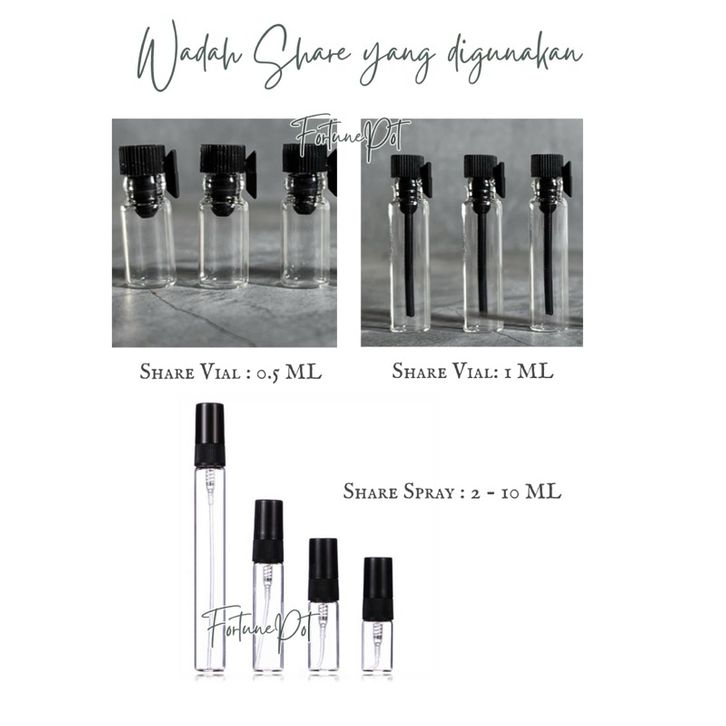 Wadah Share yang digunakan

FortunePot

Share Vial : 0.5 ML

Share Vial: 1 ML

Share Spray : 2 - 10 ML

FortunePot