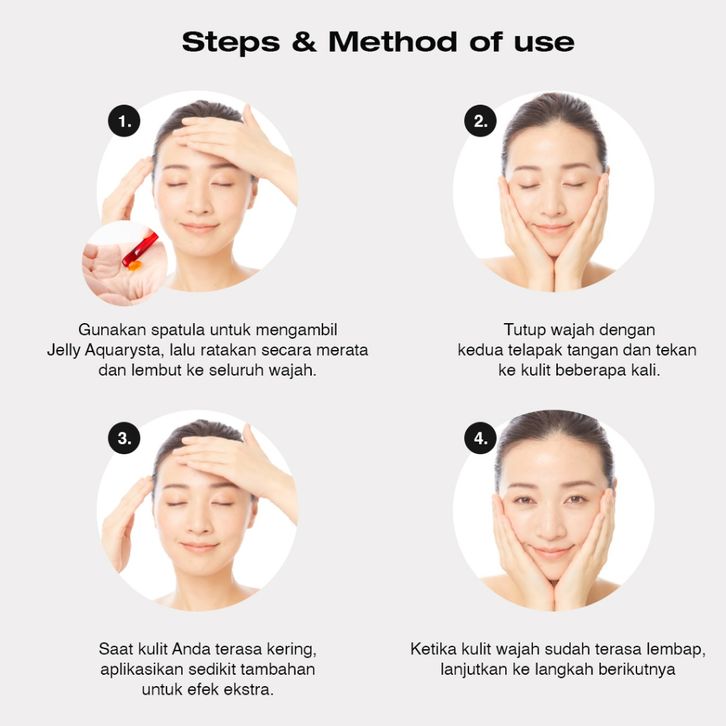 Steps & Method of use

1.

Gunakan spatula untuk mengambil Jelly Aquarysta, lalu ratakan secara merata dan lembut ke seluruh wajah.

2.

Tutup wajah dengan kedua telapak tangan dan tekan ke kulit beberapa kali.

3.

Saat kulit Anda terasa kering, aplikasikan sedikit tambahan untuk efek ekstra.

4.

Ketika kulit wajah sudah terasa lembap, lanjutkan ke langkah berikutnya