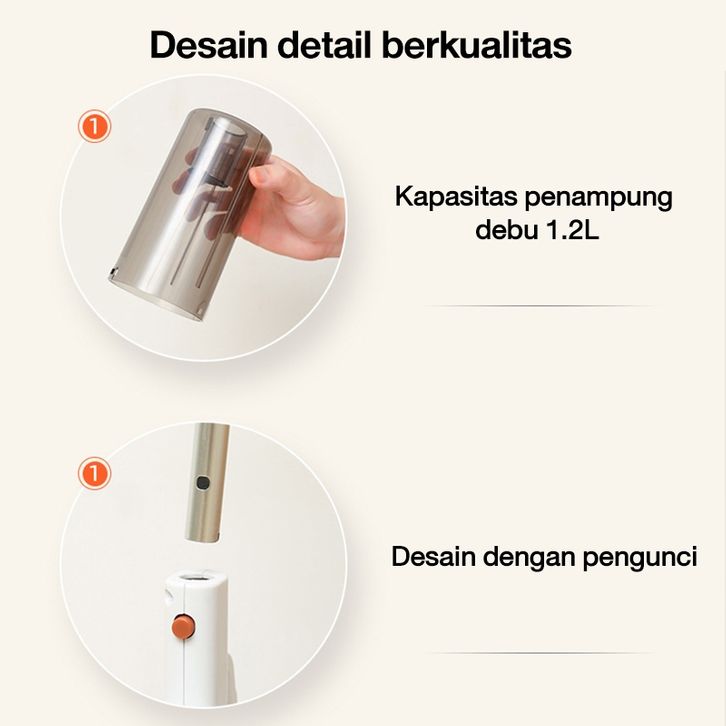 Desain detail berkualitas

1

Kapasitas penampung debu 1.2L

1

Desain dengan pengunci