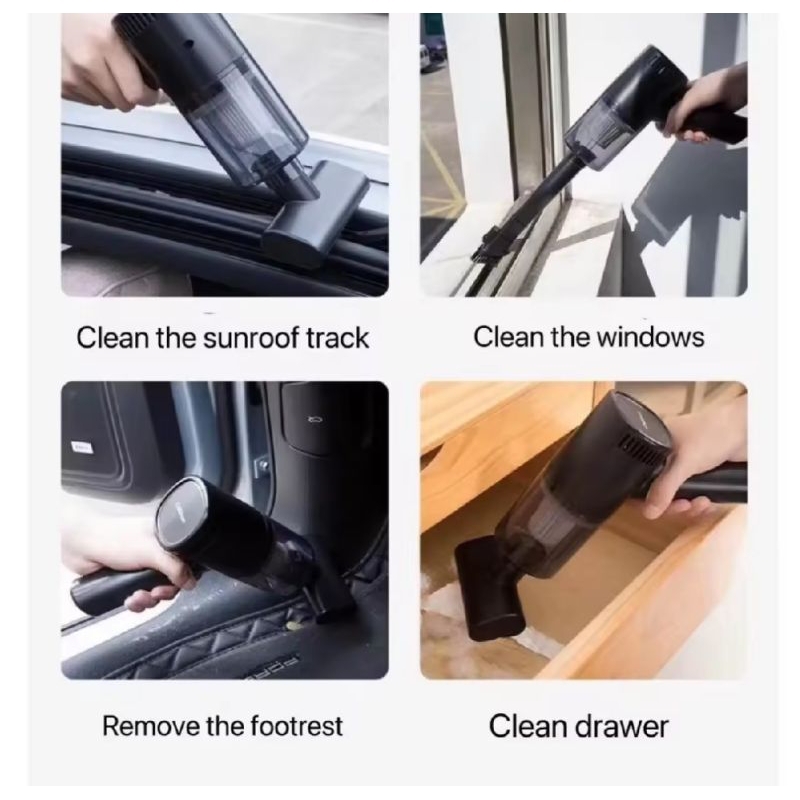 Clean the sunroof track

Clean the windows

Remove the footrest

Clean drawer