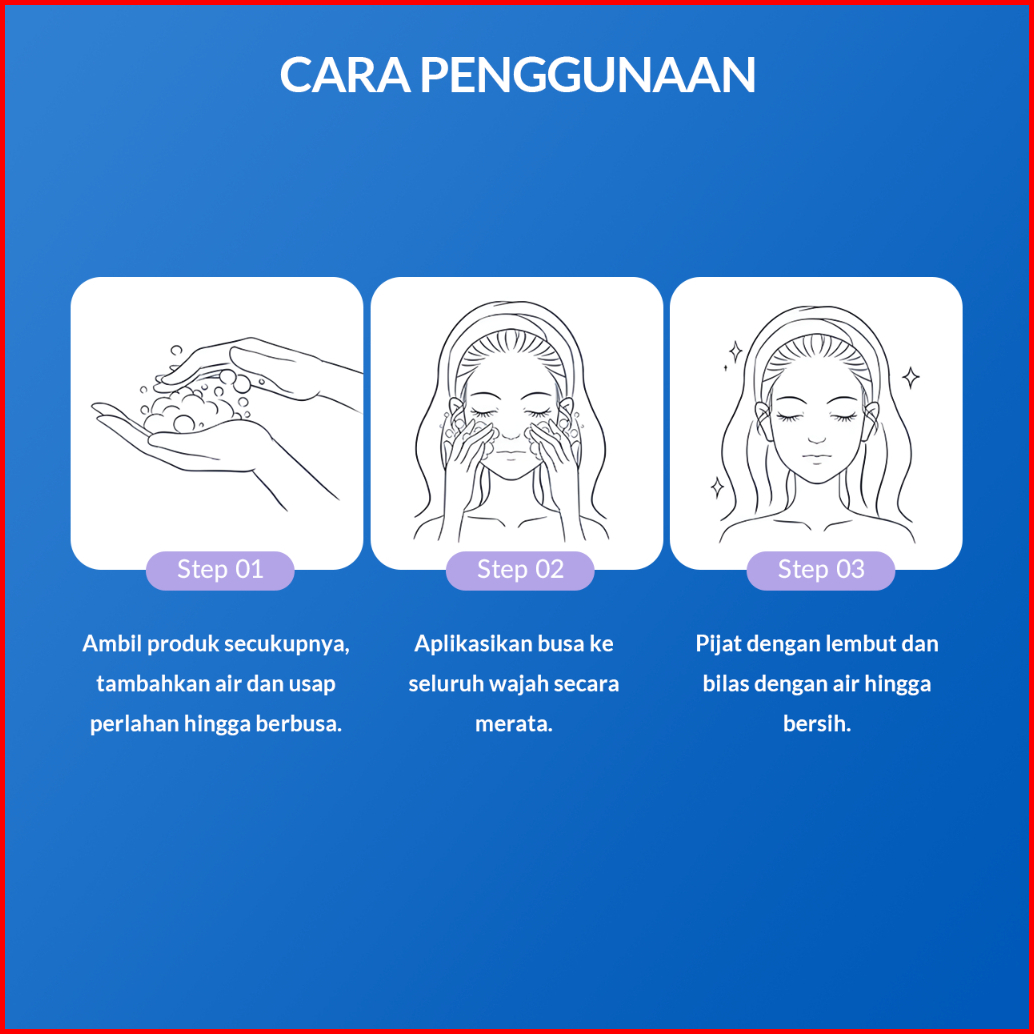 CARA PENGGUNAAN

Step 01

Ambil produk secukupnya, tambahkan air dan usap perlahan hingga berbusa.

Step 02

Aplikasikan busa ke seluruh wajah secara merata.

Step 03

Pijat dengan lembut dan bilas dengan air hingga bersih.