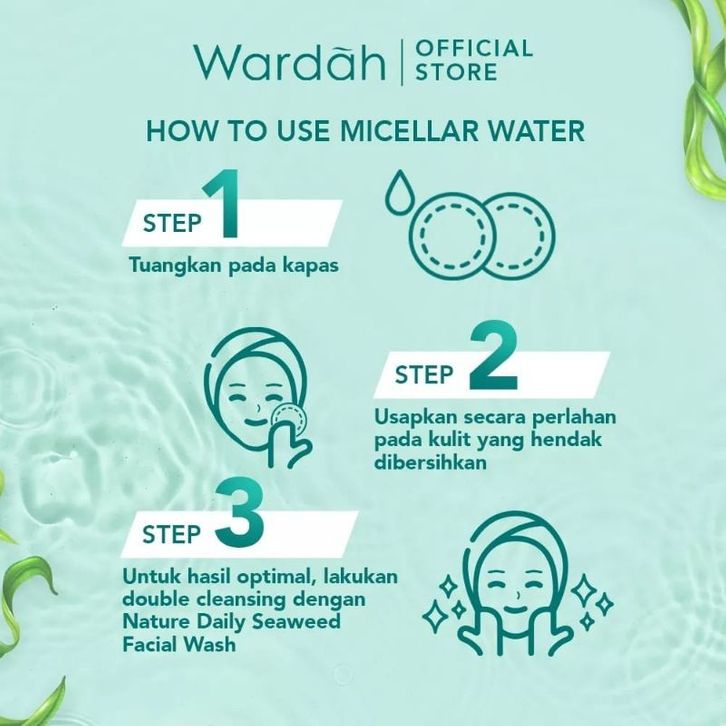 Wardah | OFFICIAL STORE

HOW TO USE MICELLAR WATER

STEP 1
Tuangkan pada kapas

STEP 2
Usapkan secara perlahan pada kulit yang hendak dibersihkan

STEP 3
Untuk hasil optimal, lakukan double cleansing dengan Nature Daily Seaweed Facial Wash