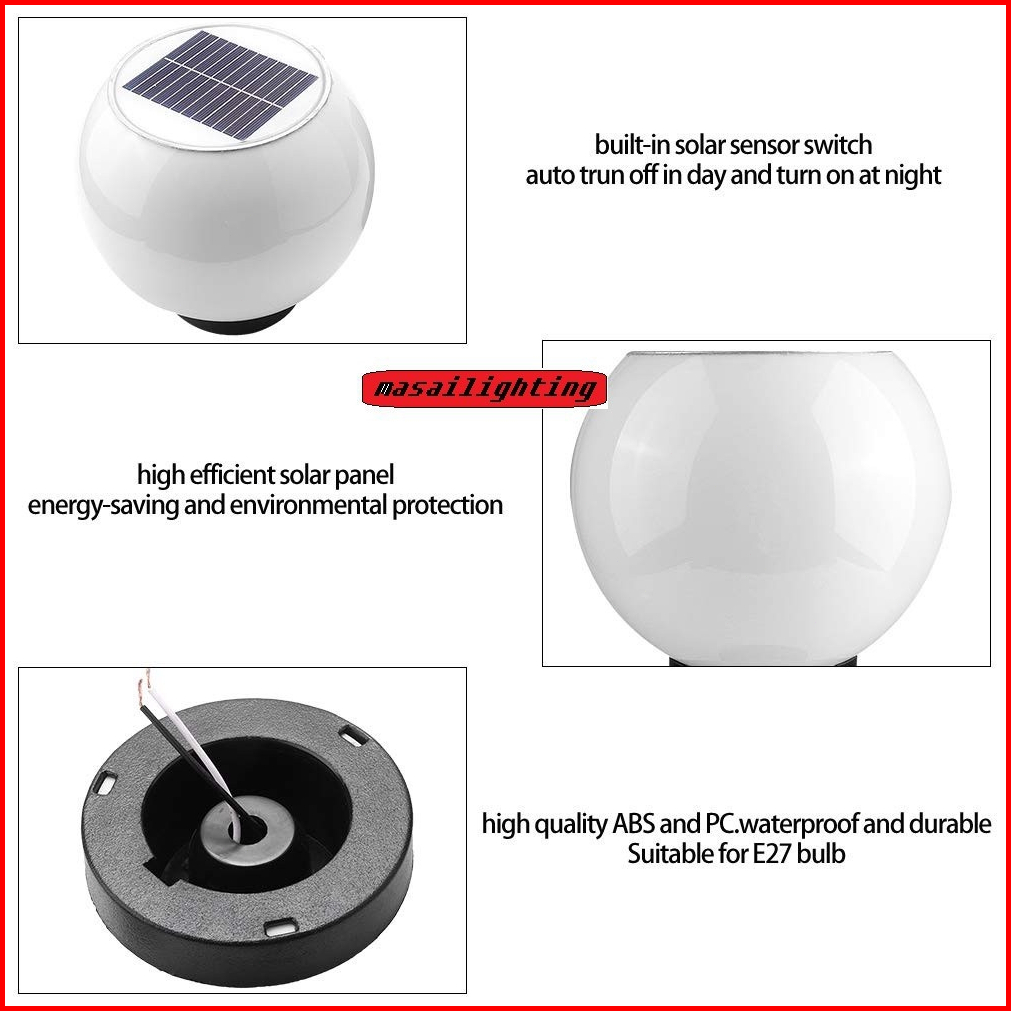 built-in solar sensor switch
auto trun off in day and turn on at night

masailighting

high efficient solar panel
energy-saving and environmental protection

high quality ABS and PC.waterproof and durable
Suitable for E27 bulb