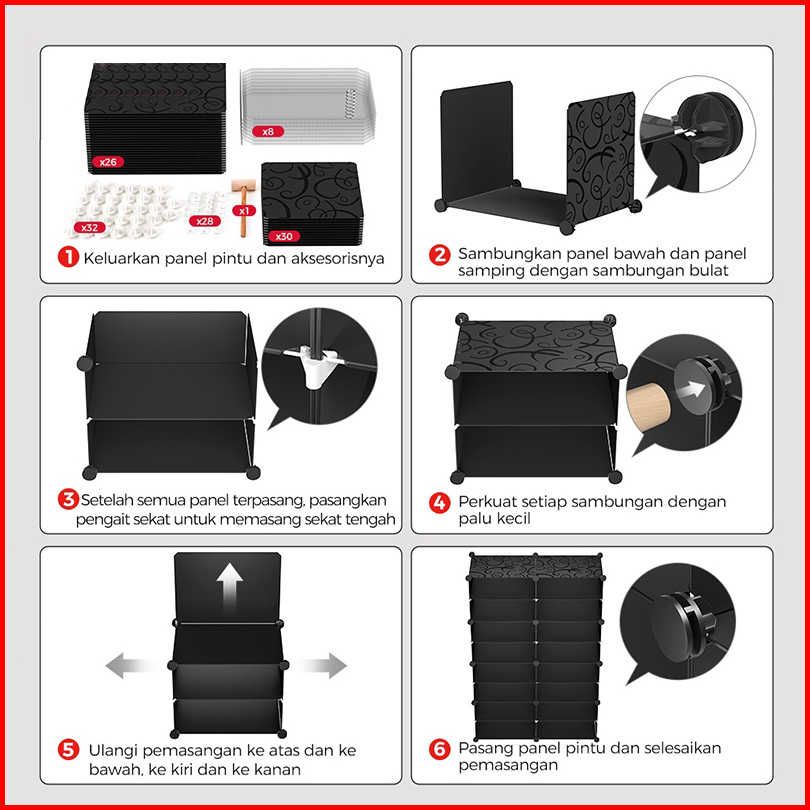 x26

x8

x32

x28

x1

x30

1 Keluarkan panel pintu dan aksesorisnya

2 Sambungkan panel bawah dan panel samping dengan sambungan bulat

3 Setelah semua panel terpasang, pasangkan pengait sekat untuk memasang sekat tengah

4 Perkuat setiap sambungan dengan palu kecil

5 Ulangi pemasangan ke atas dan ke bawah, ke kiri dan ke kanan

6 Pasang panel pintu dan selesaikan pemasangan