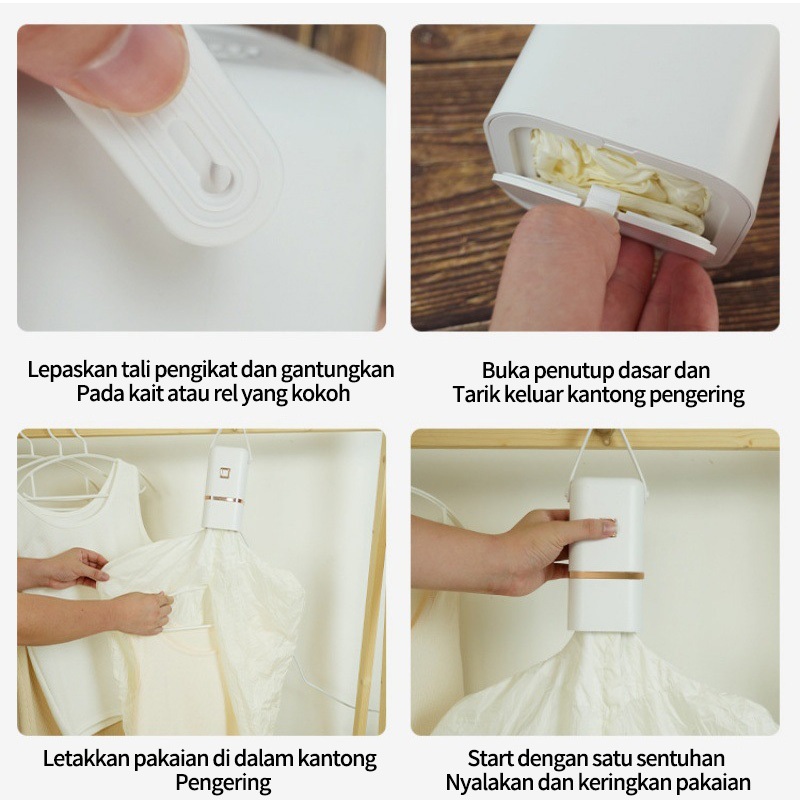 Lepaskan tali pengikat dan gantungkan
Pada kait atau rel yang kokoh

Buka penutup dasar dan
Tarik keluar kantong pengering

Letakkan pakaian di dalam kantong
Pengering

Start dengan satu sentuhan
Nyalakan dan keringkan pakaian