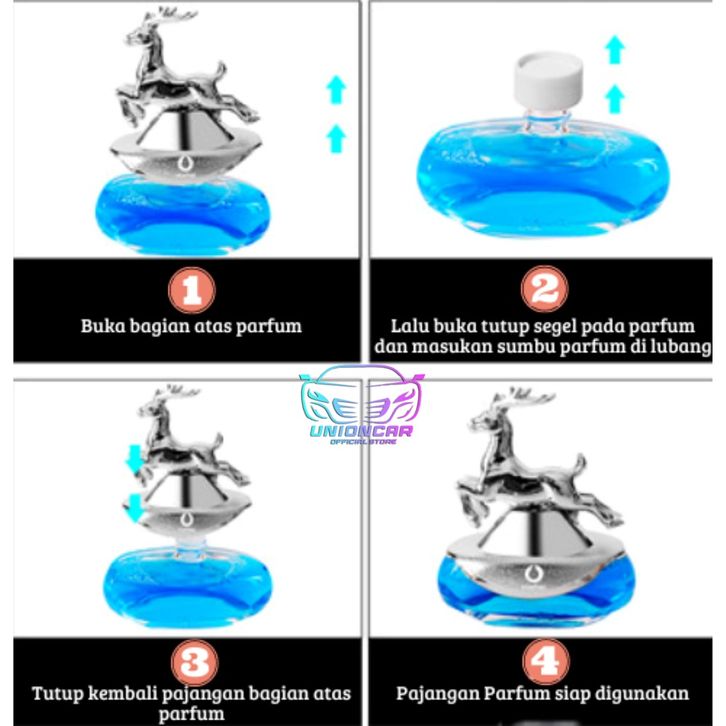 1

Buka bagian atas parfum

2

Lalu buka tutup segel pada parfum dan masukan sumbu parfum di lubang

UNIONCAR
OFFICIAL STORE

3

Tutup kembali pajangan bagian atas parfum

4

Pajangan Parfum siap digunakan