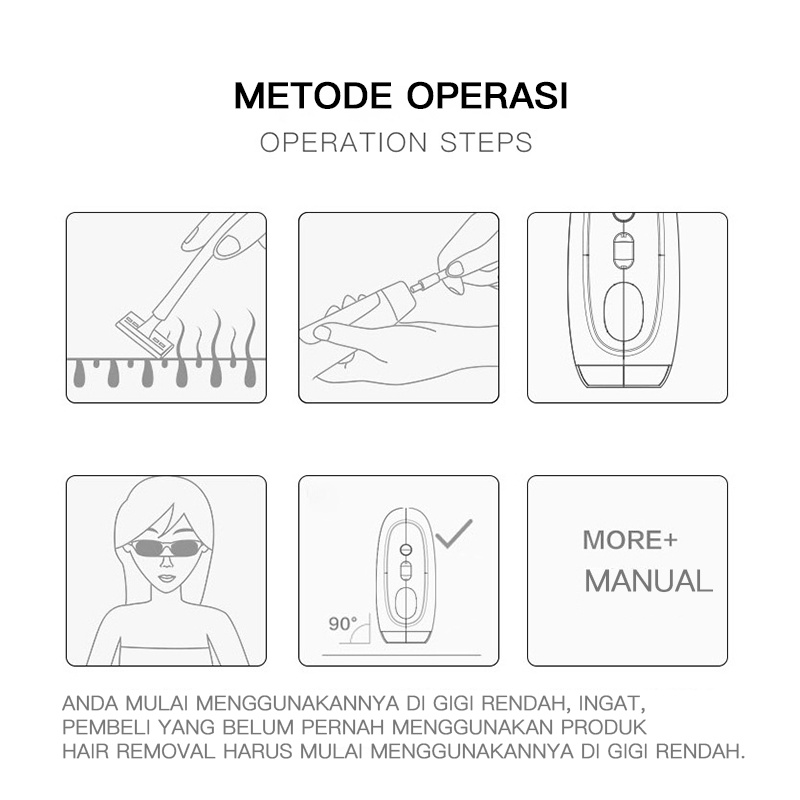 METODE OPERASI
OPERATION STEPS

90°

MORE+
MANUAL

ANDA MULAI MENGGUNAKANNYA DI GIGI RENDAH, INGAT, PEMBELI YANG BELUM PERNAH MENGGUNAKAN PRODUK HAIR REMOVAL HARUS MULAI MENGGUNAKANNYA DI GIGI RENDAH.