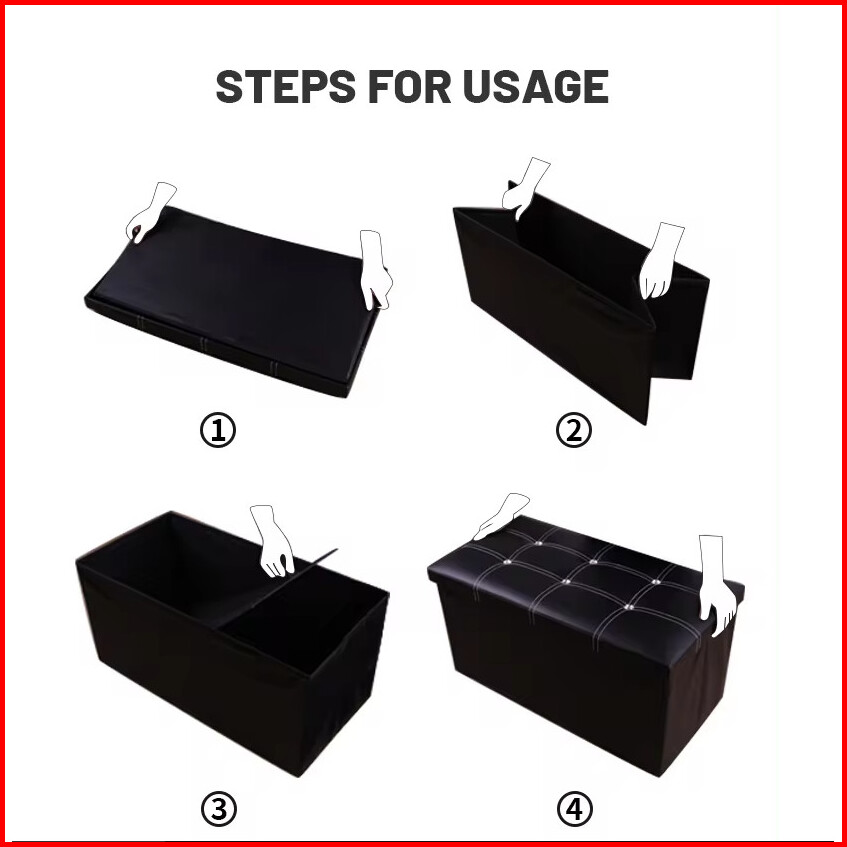 STEPS FOR USAGE

①

②

③

④