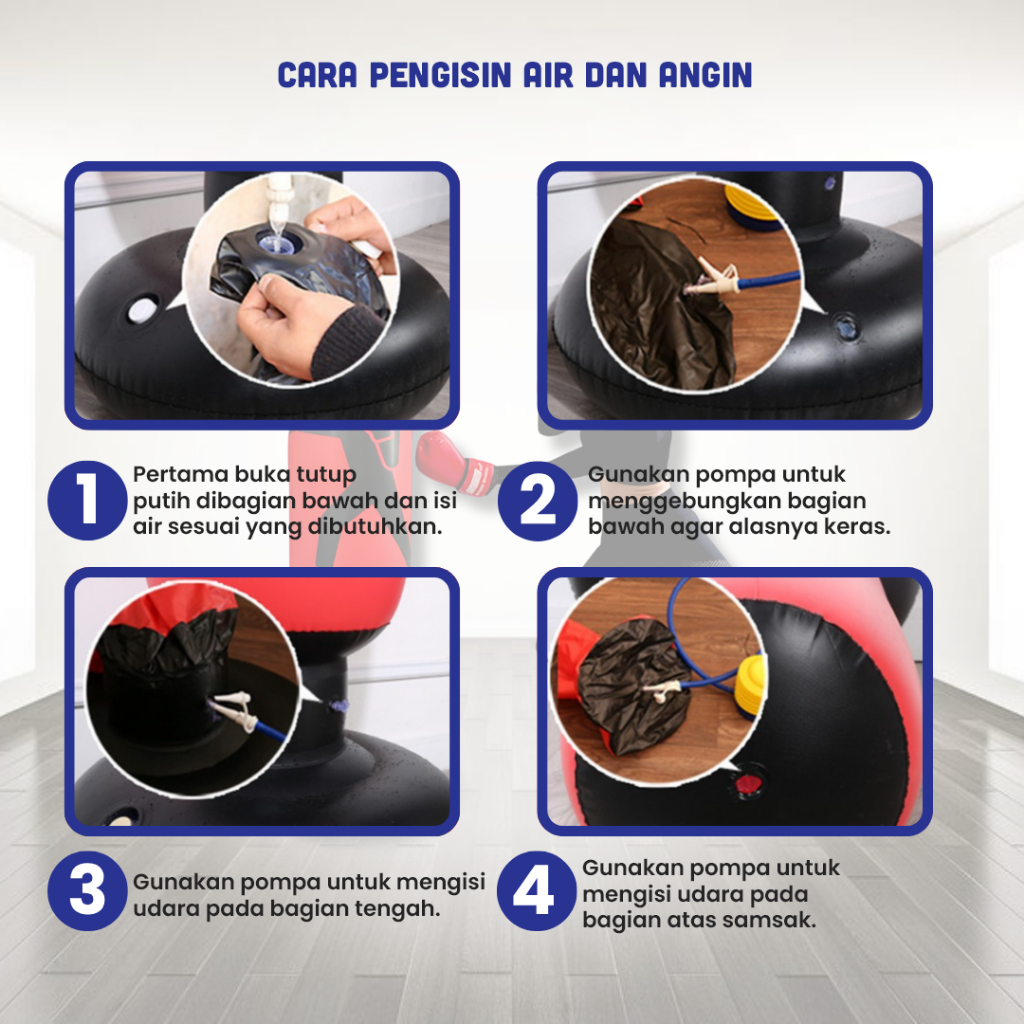 CARA PENGISIN AIR DAN ANGIN

1 Pertama buka tutup putih dibagian bawah dan isi air sesuai yang dibutuhkan.

2 Gunakan pompa untuk menggebungkan bagian bawah agar alasnya keras.

3 Gunakan pompa untuk mengisi udara pada bagian tengah.

4 Gunakan pompa untuk mengisi udara pada bagian atas samsak.