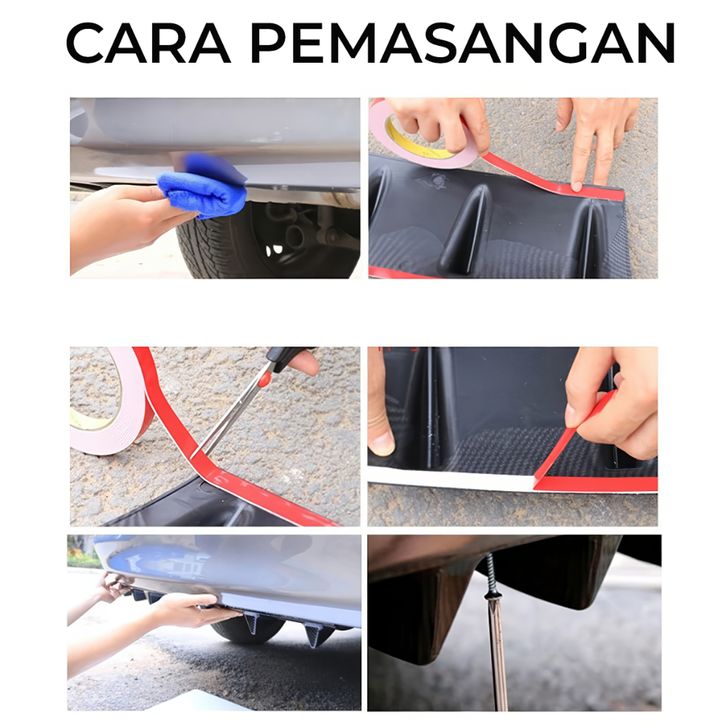 CARA PEMASANGAN