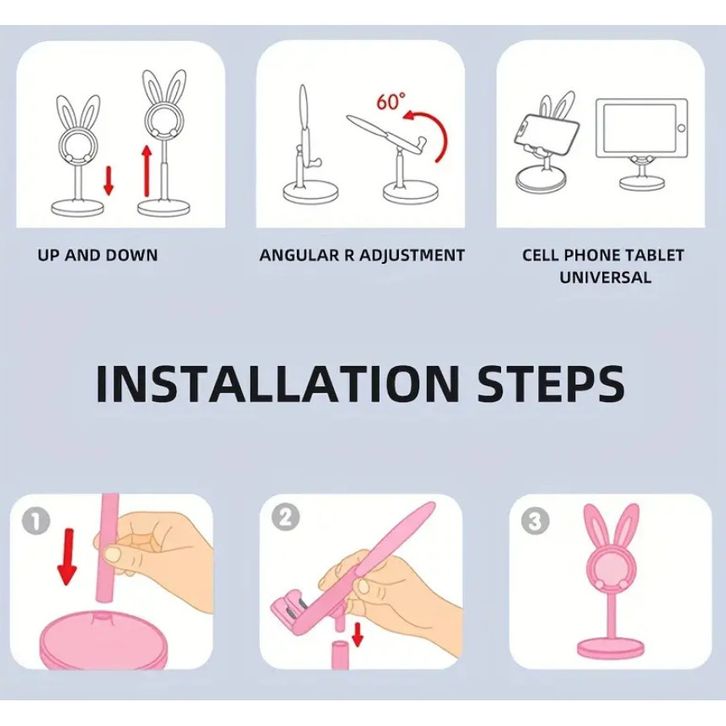 60°

UP AND DOWN

ANGULAR R ADJUSTMENT

CELL PHONE TABLET UNIVERSAL

INSTALLATION STEPS

1

2

3