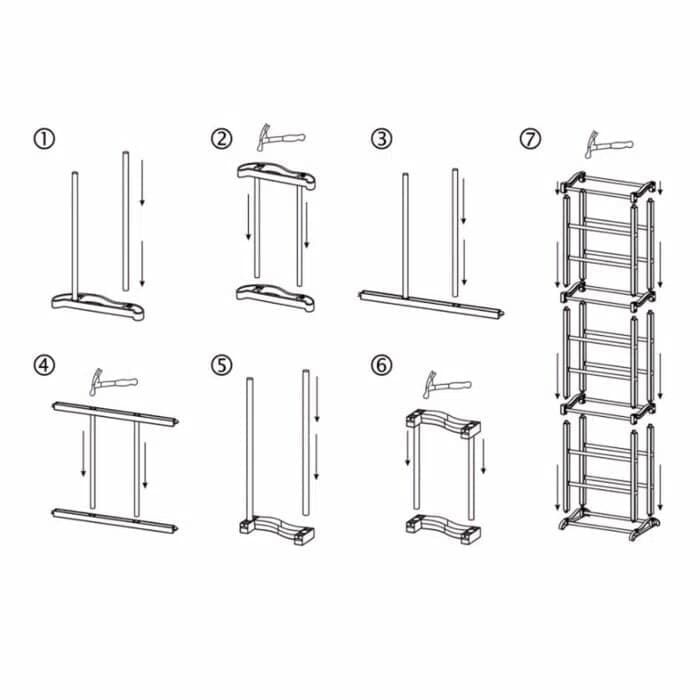 ①
②
③
⑦
④
⑤
⑥