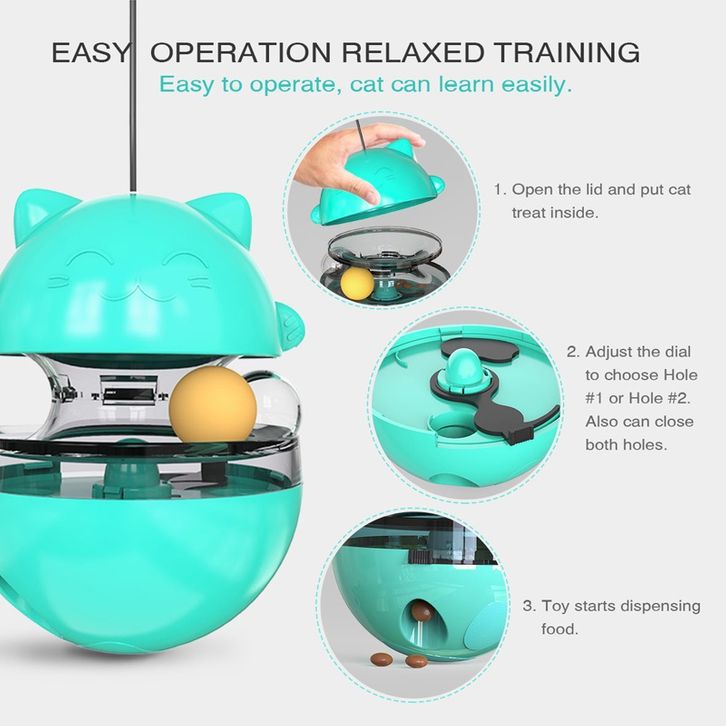 EASY OPERATION RELAXED TRAINING
Easy to operate, cat can learn easily.

1. Open the lid and put cat treat inside.

2. Adjust the dial to choose Hole #1 or Hole #2. Also can close both holes.

3. Toy starts dispensing food.