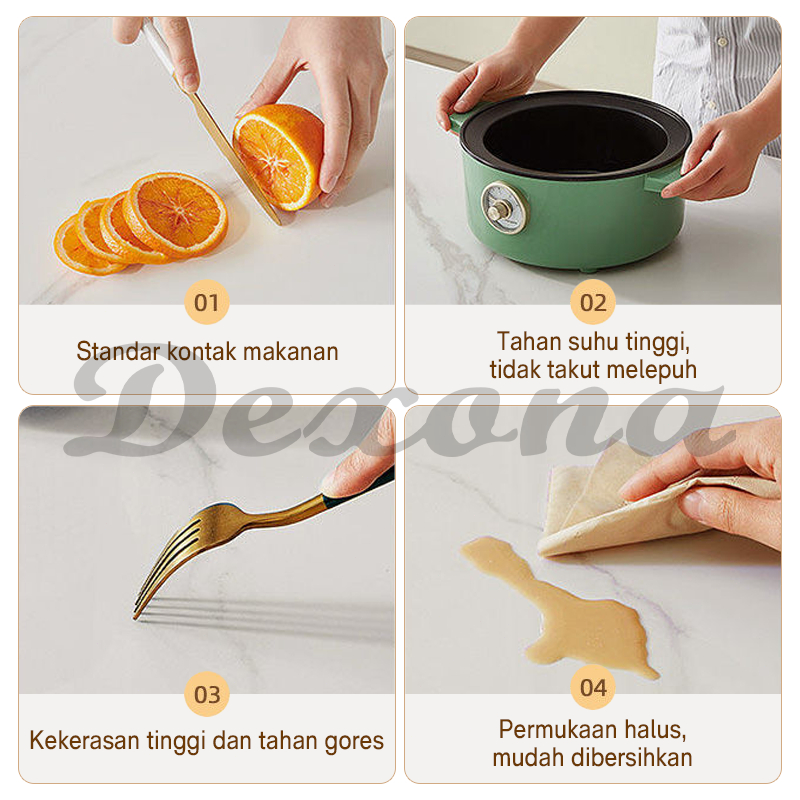 01
Standar kontak makanan

02
Tahan suhu tinggi, tidak takut melepuh

Dexona

03
Kekerasan tinggi dan tahan gores

04
Permukaan halus, mudah dibersihkan