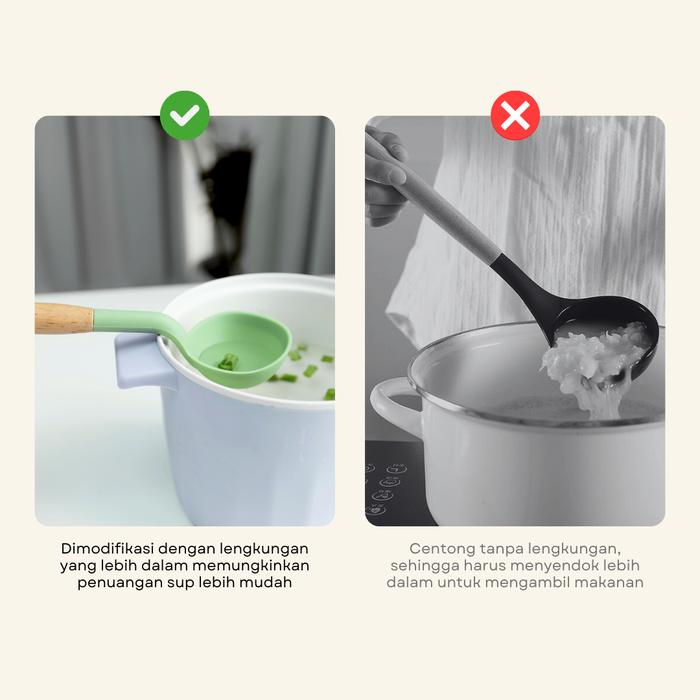 Dimodifikasi dengan lengkungan yang lebih dalam memungkinkan penuangan sup lebih mudah

Centong tanpa lengkungan, sehingga harus menyendok lebih dalam untuk mengambil makanan