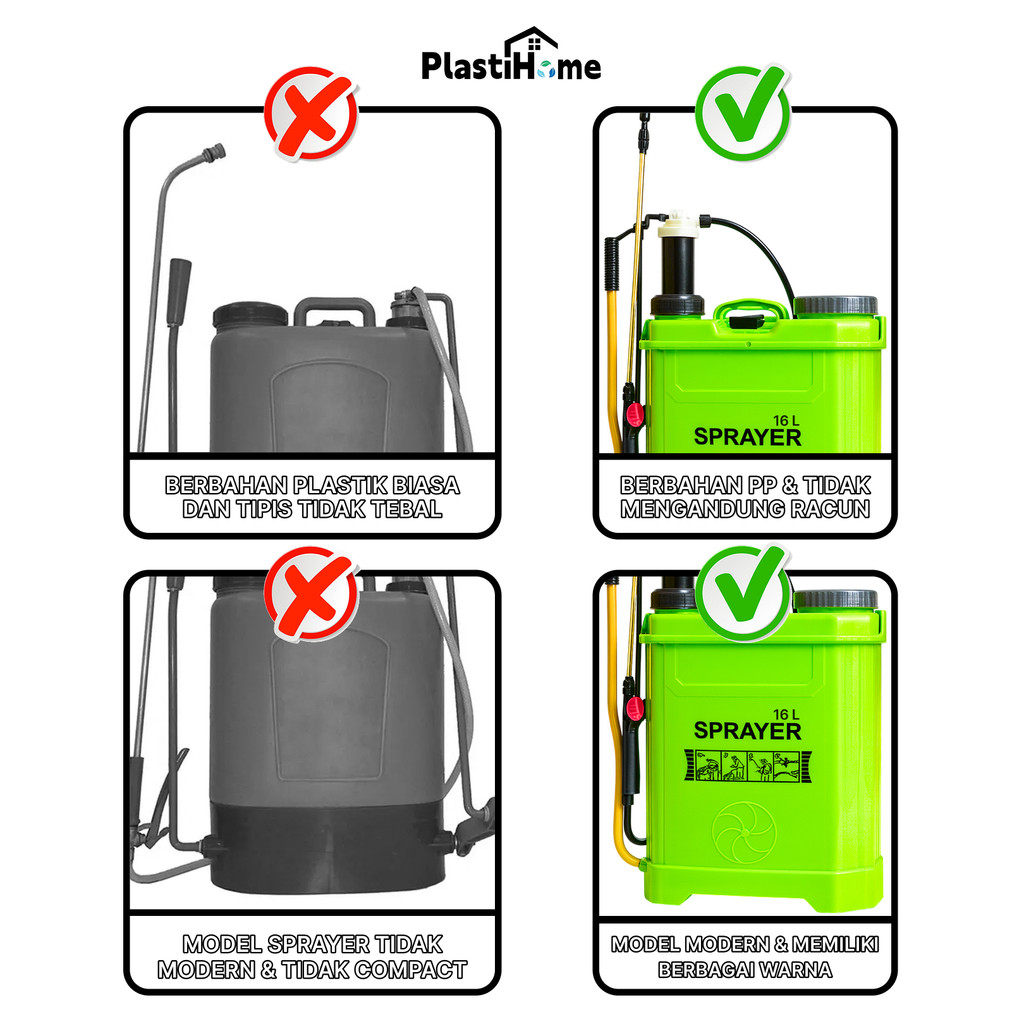 PlastiHome

BERBAHAN PLASTIK BIASA DAN TIPIS TIDAK TEBAL

16 L
SPRAYER

BERBAHAN PP & TIDAK MENGANDUNG RACUN

MODEL SPRAYER TIDAK MODERN & TIDAK COMPACT

16 L
SPRAYER

MODEL MODERN & MEMILIKI BERBAGAI WARNA