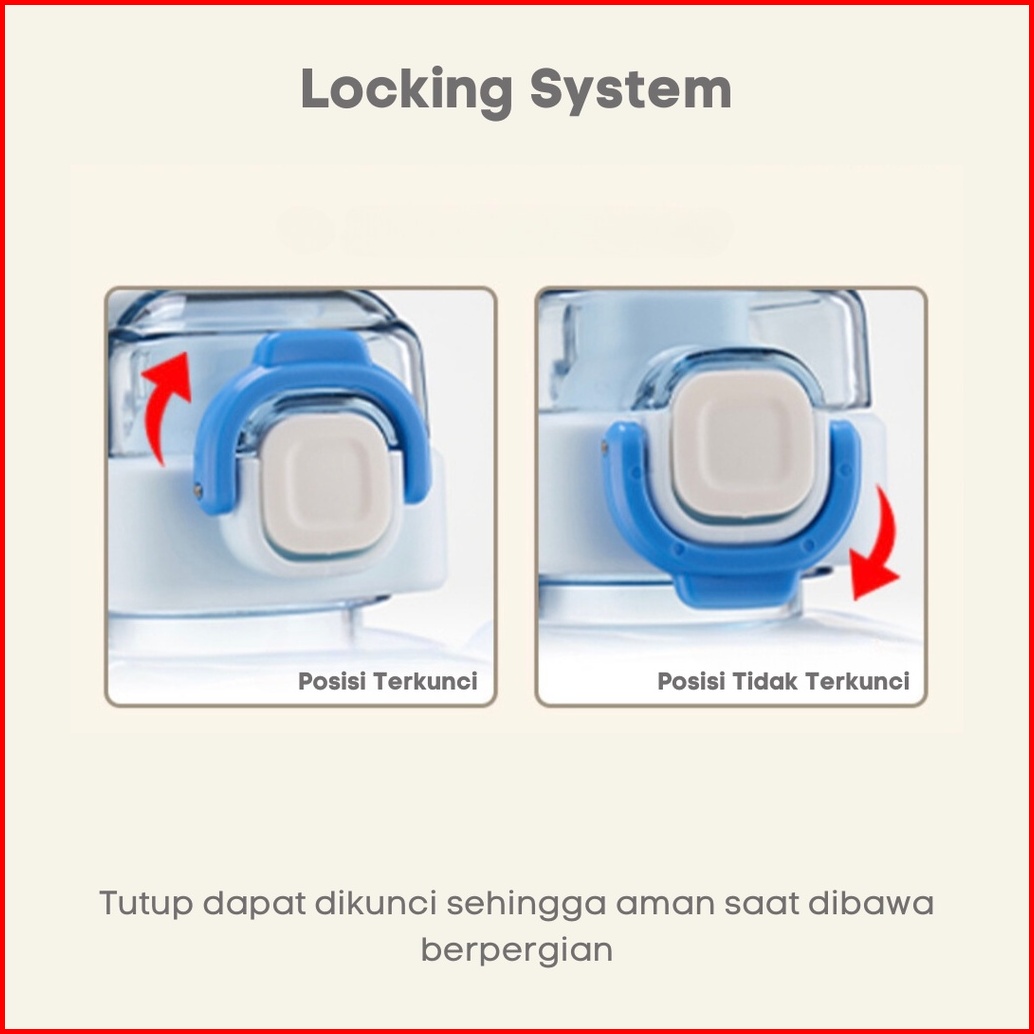 Locking System

Posisi Terkunci

Posisi Tidak Terkunci

Tutup dapat dikunci sehingga aman saat dibawa berpergian