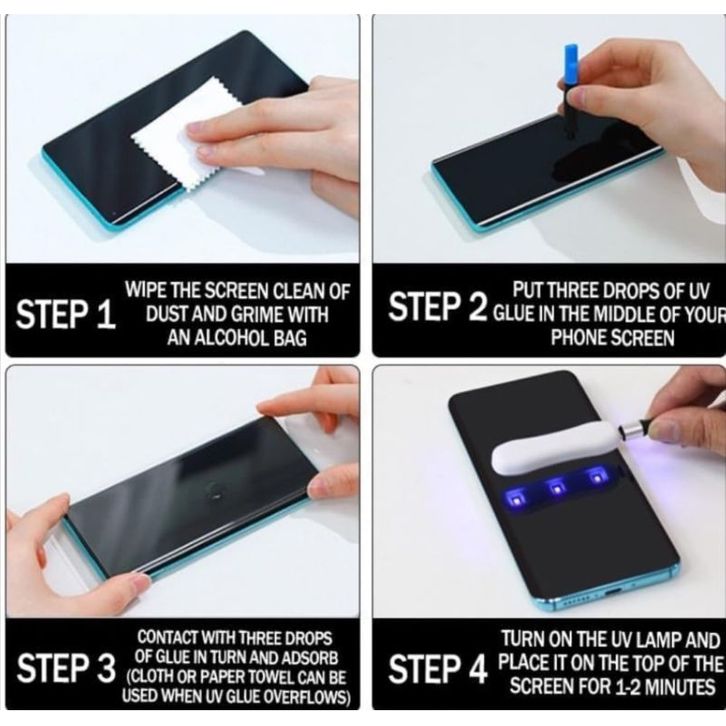 STEP 1 WIPE THE SCREEN CLEAN OF DUST AND GRIME WITH AN ALCOHOL BAG

STEP 2 PUT THREE DROPS OF UV GLUE IN THE MIDDLE OF YOUR PHONE SCREEN

STEP 3 CONTACT WITH THREE DROPS OF GLUE IN TURN AND ADSORB (CLOTH OR PAPER TOWEL CAN BE USED WHEN UV GLUE OVERFLOWS)

STEP 4 TURN ON THE UV LAMP AND PLACE IT ON THE TOP OF THE SCREEN FOR 1-2 MINUTES