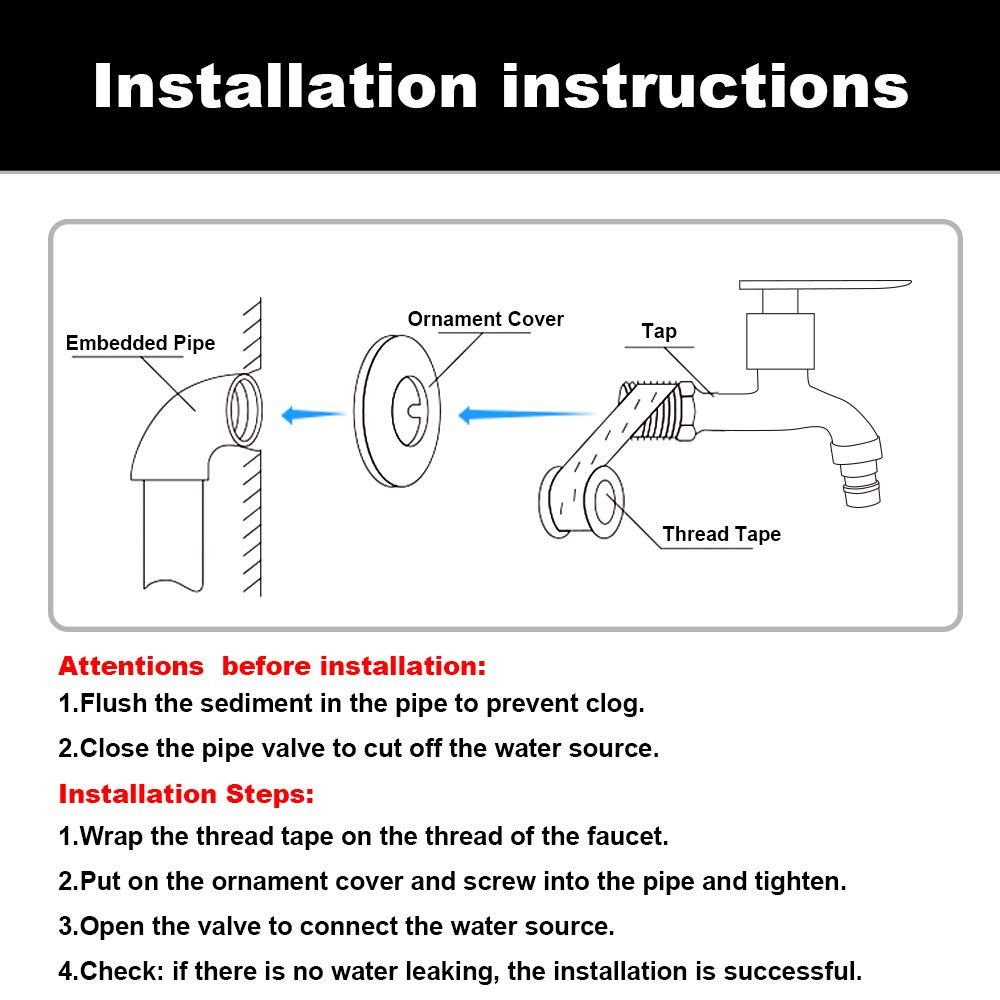 Installation instructions

Embedded Pipe

Ornament Cover

Tap

Thread Tape

Attentions before installation:

1.Flush the sediment in the pipe to prevent clog.

2.Close the pipe valve to cut off the water source.

Installation Steps:

1.Wrap the thread tape on the thread of the faucet.

2.Put on the ornament cover and screw into the pipe and tighten.

3.Open the valve to connect the water source.

4.Check: if there is no water leaking, the installation is successful.