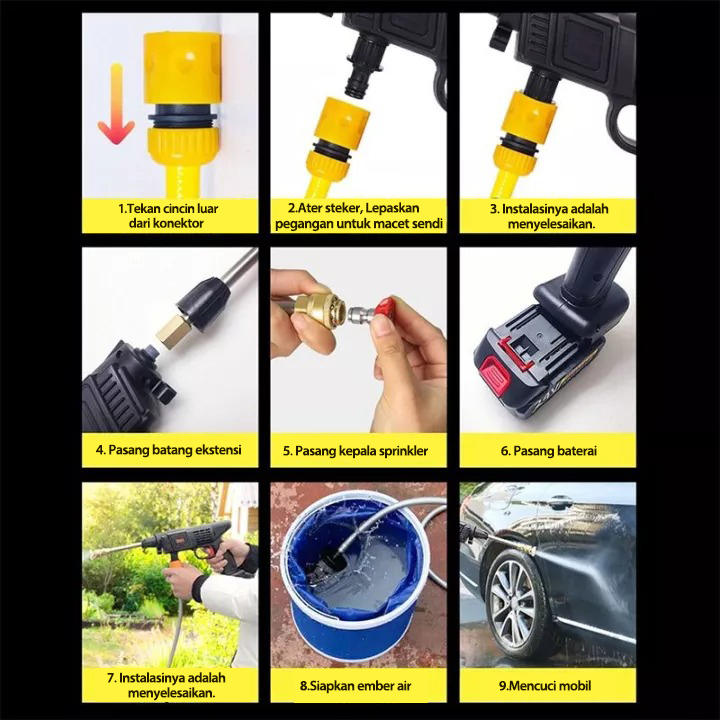 1.Tekan cincin luar dari konektor

2.Ater steker, Lepaskan pegangan untuk macet sendi

3. Instalasinya adalah menyelesaikan.

4. Pasang batang ekstensi

5. Pasang kepala sprinkler

6. Pasang baterai

7. Instalasinya adalah menyelesaikan.

8.Siapkan ember air

9.Mencuci mobil