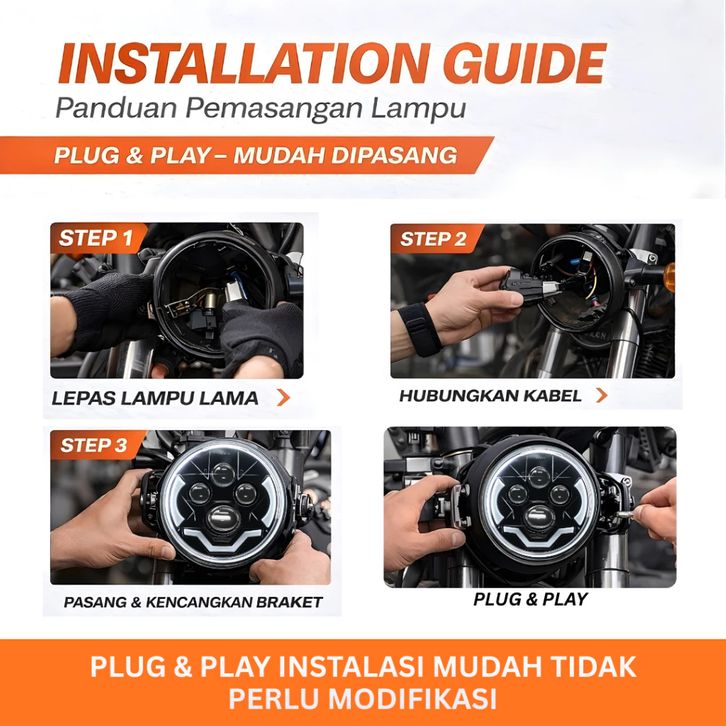 INSTALLATION GUIDE
Panduan Pemasangan Lampu

PLUG & PLAY – MUDAH DIPASANG

STEP 1
LEPAS LAMPU LAMA

STEP 2
HUBUNGKAN KABEL

STEP 3
PASANG & KENCANGKAN BRAKET

PLUG & PLAY

PLUG & PLAY INSTALASI MUDAH TIDAK PERLU MODIFIKASI