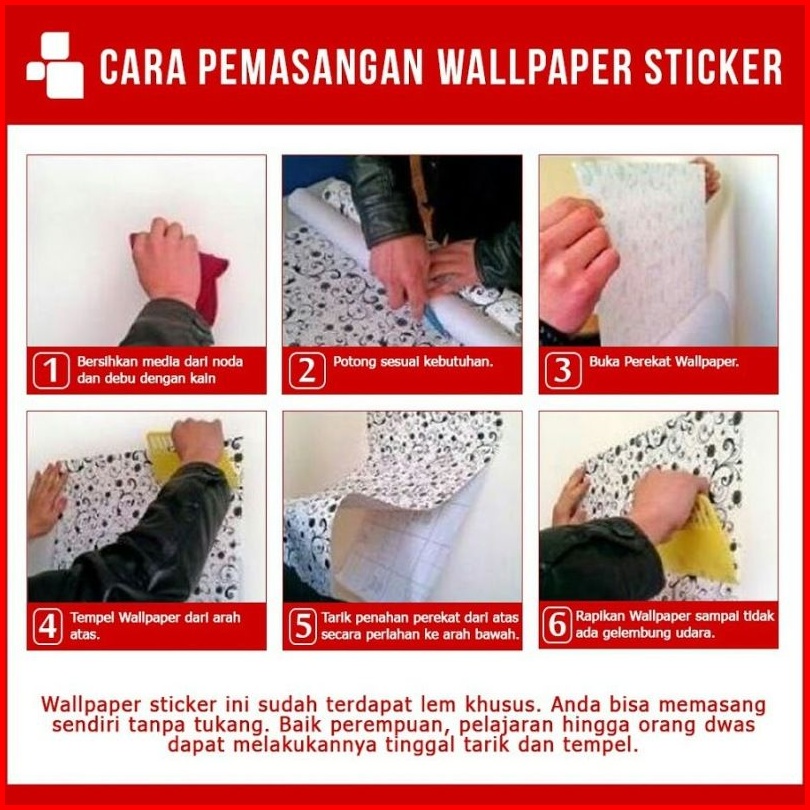 CARA PEMASANGAN WALLPAPER STICKER

1 Bersihkan media dari noda dan debu dengan kain

2 Potong sesuai kebutuhan.

3 Buka Perekat Wallpaper.

4 Tempel Wallpaper dari arah atas.

5 Tarik penahan perekat dari atas secara perlahan ke arah bawah.

6 Rapikan Wallpaper sampai tidak ada gelembung udara.

Wallpaper sticker ini sudah terdapat lem khusus. Anda bisa memasang sendiri tanpa tukang. Baik perempuan, pelajaran hingga orang dwas dapat melakukannya tinggal tarik dan tempel.