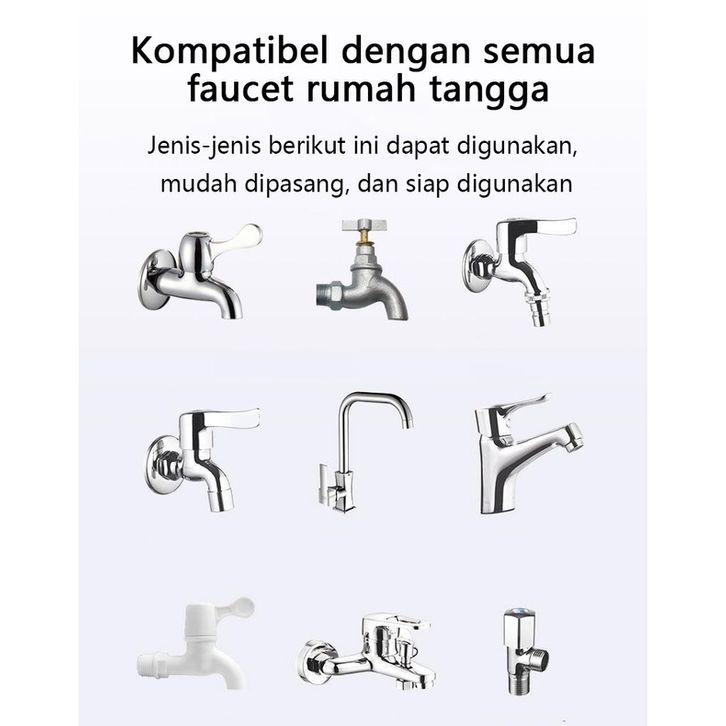 Kompatibel dengan semua faucet rumah tangga

Jenis-jenis berikut ini dapat digunakan, mudah dipasang, dan siap digunakan