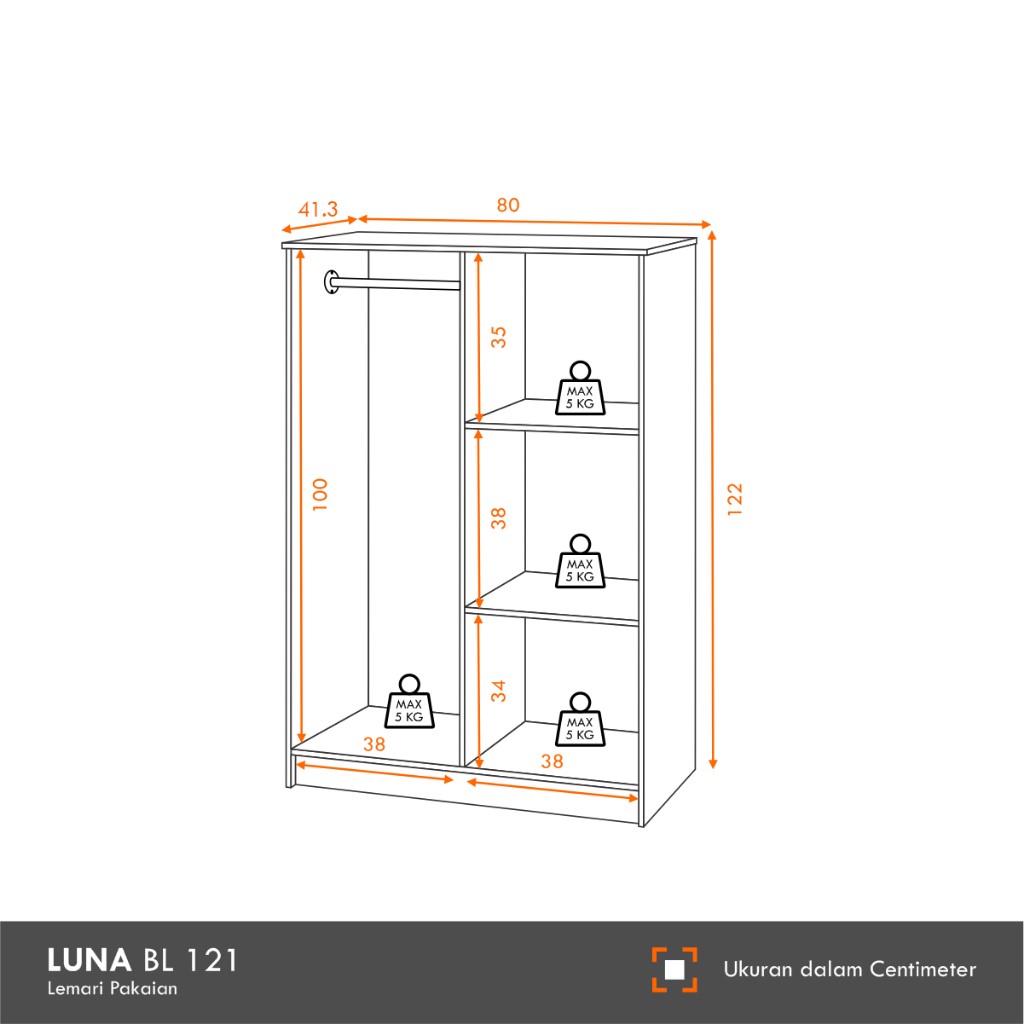 41.3
80
35
MAX
5 KG
100
38
MAX
5 KG
122
34
MAX
5 KG
MAX
5 KG
38
38

LUNA BL 121
Lemari Pakaian

Ukuran dalam Centimeter