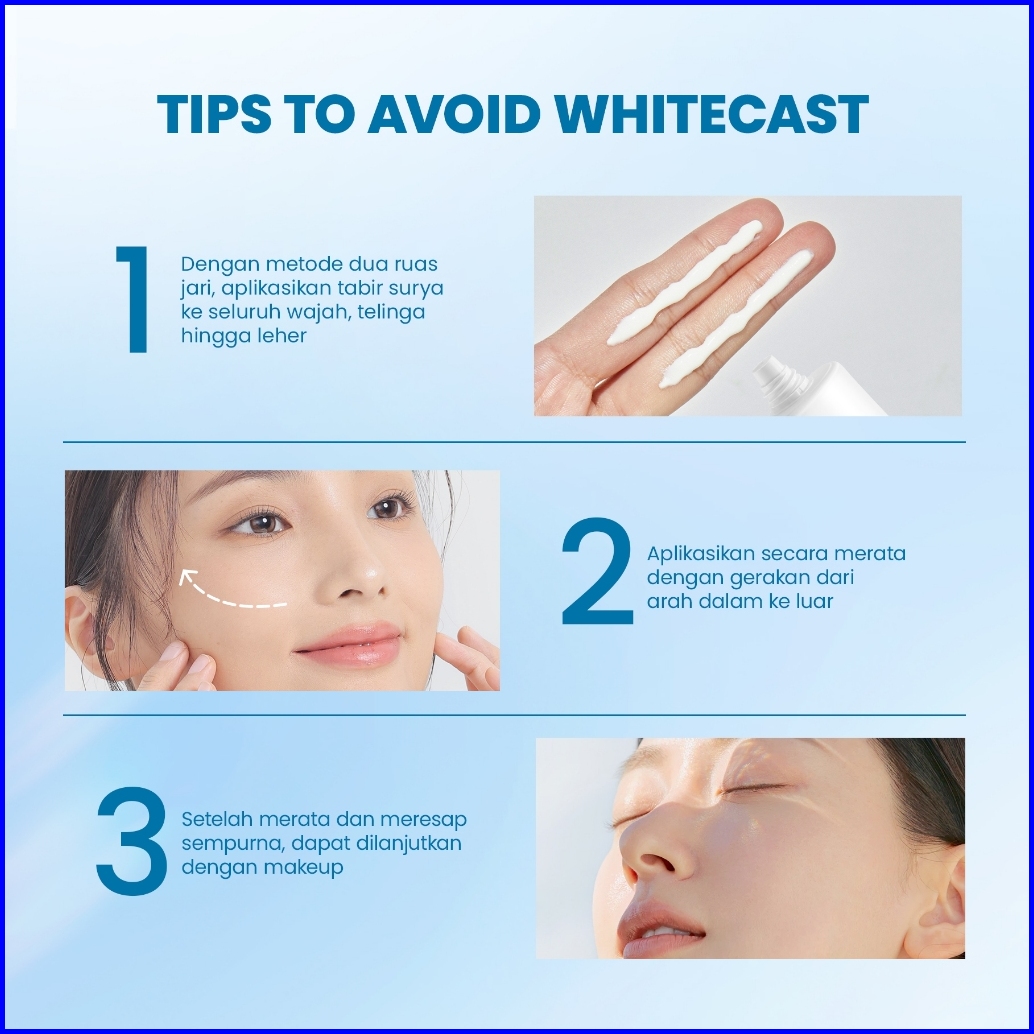 TIPS TO AVOID WHITECAST

1 Dengan metode dua ruas jari, aplikasikan tabir surya ke seluruh wajah, telinga hingga leher

2 Aplikasikan secara merata dengan gerakan dari arah dalam ke luar

3 Setelah merata dan meresap sempurna, dapat dilanjutkan dengan makeup