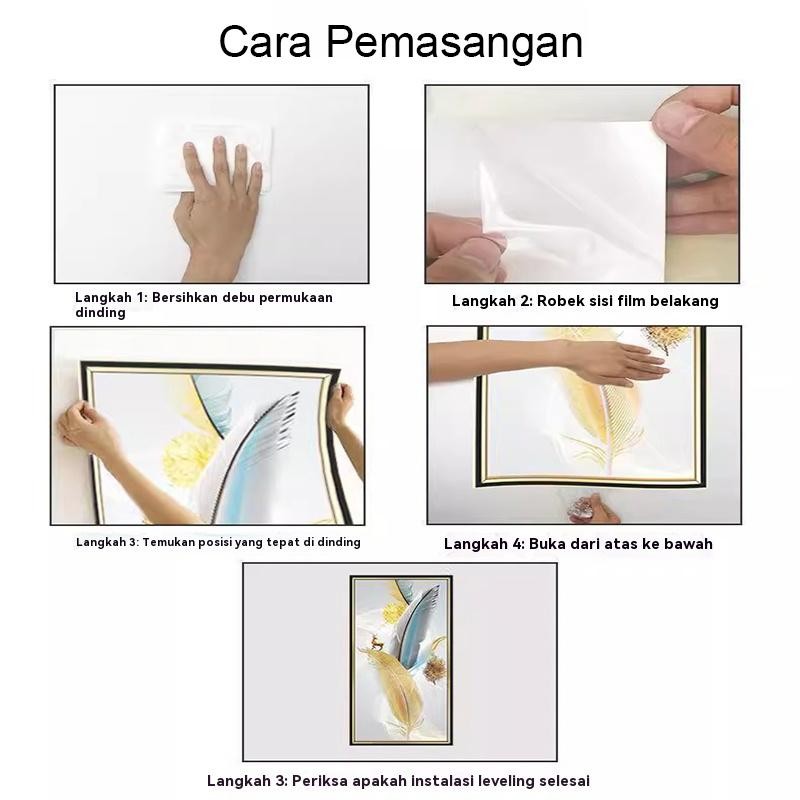 Cara Pemasangan

Langkah 1: Bersihkan debu permukaan dinding

Langkah 2: Robek sisi film belakang

Langkah 3: Temukan posisi yang tepat di dinding

Langkah 4: Buka dari atas ke bawah

Langkah 3: Periksa apakah instalasi leveling selesai