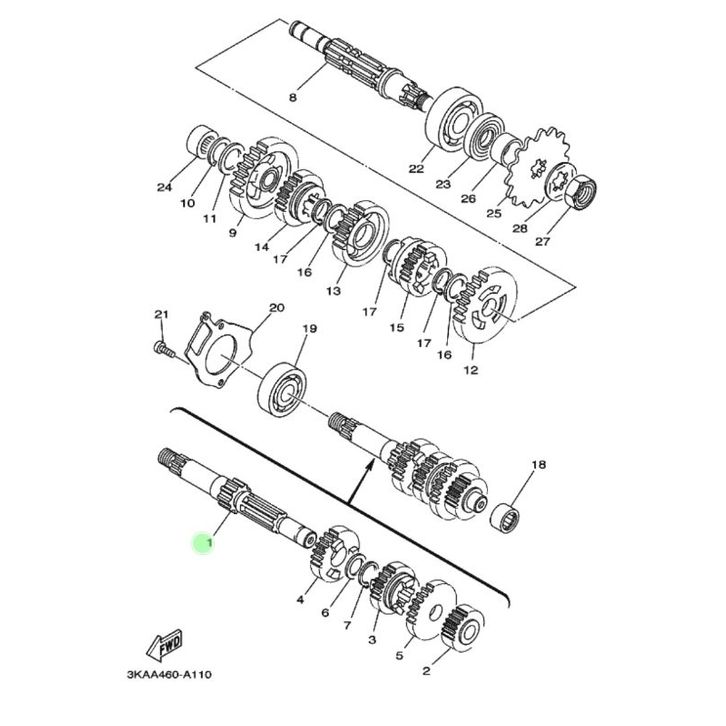 8
22
23
26
25
28
27
24
10
11
9
14
17
16
13
17
15
17
16
12
21
20
19
18
1
4
6
7
3
5
2
FWD
3KAA460-A110