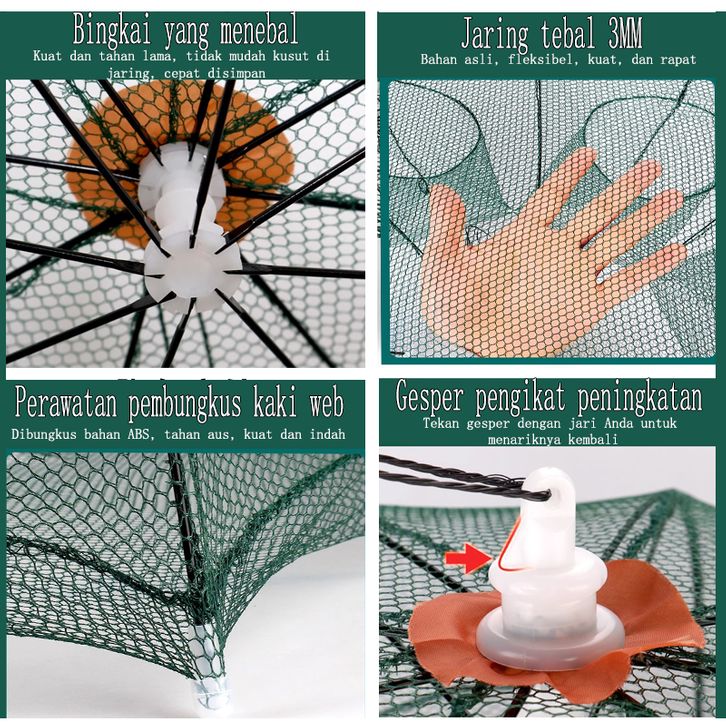 Bingkai yang menebal

Kuat dan tahan lama, tidak mudah kusut di jaring, cepat disimpan

Jaring tebal 3MM

Bahan asli, fleksibel, kuat, dan rapat

Perawatan pembungkus kaki web

Dibungkus bahan ABS, tahan aus, kuat dan indah

Gesper pengikat peningkatan

Tekan gesper dengan jari Anda untuk menariknya kembali