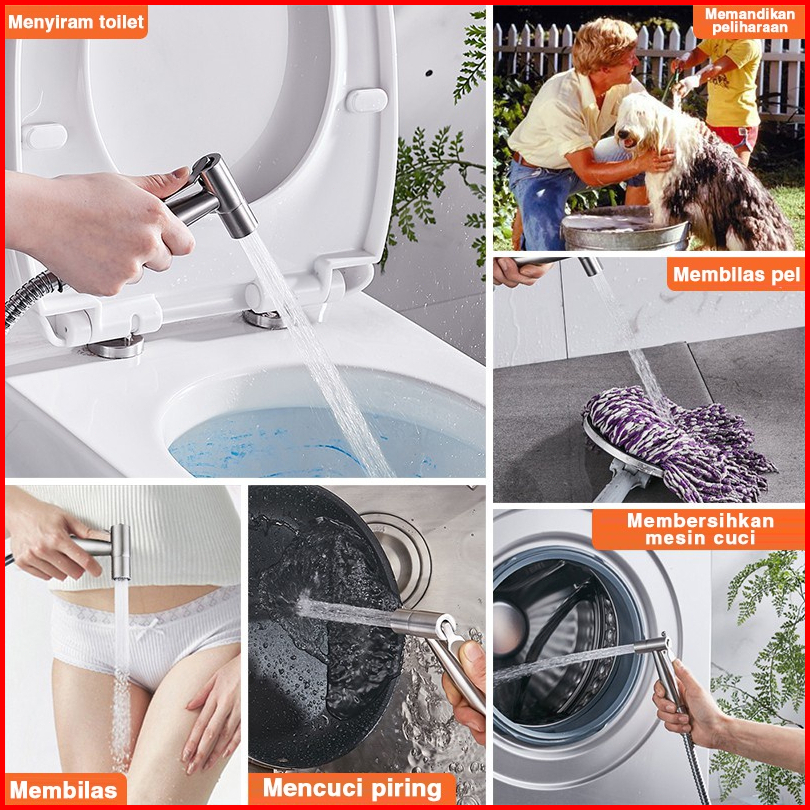 Menyiram toilet

Memandikan peliharaan

Membilas pel

Membersihkan mesin cuci

Membilas

Mencuci piring