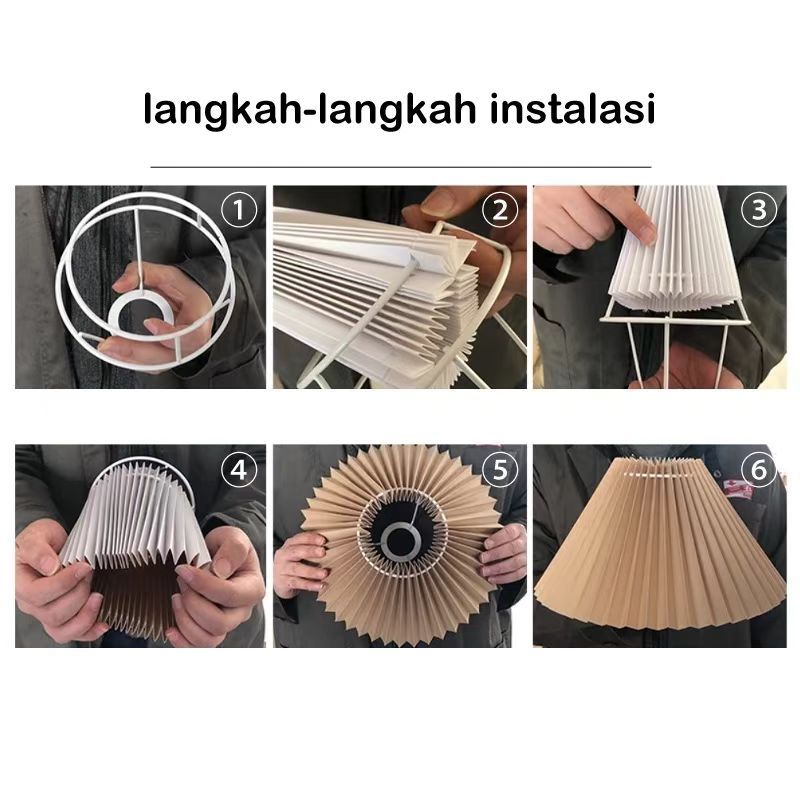 langkah-langkah instalasi

①

②

③

④

⑤

⑥