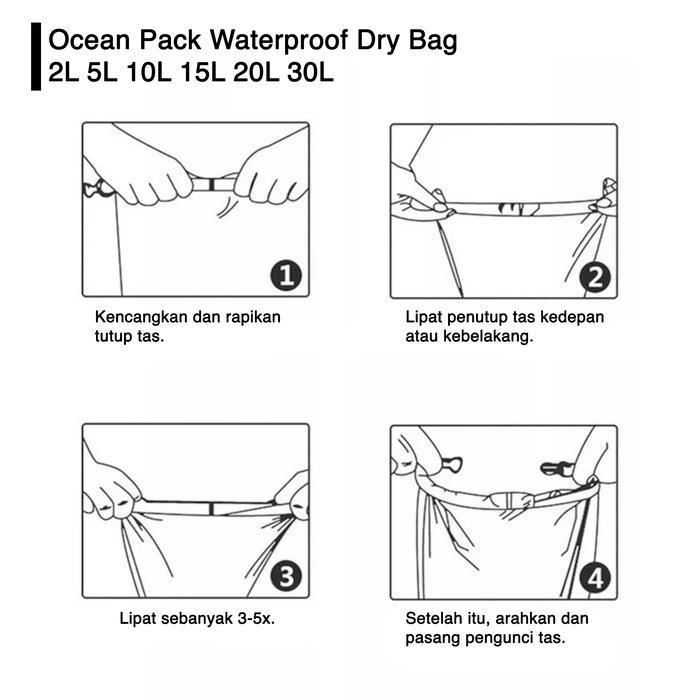 Ocean Pack Waterproof Dry Bag
2L 5L 10L 15L 20L 30L

1

Kencangkan dan rapikan tutup tas.

2

Lipat penutup tas kedepan atau kebelakang.

3

Lipat sebanyak 3-5x.

4

Setelah itu, arahkan dan pasang pengunci tas.