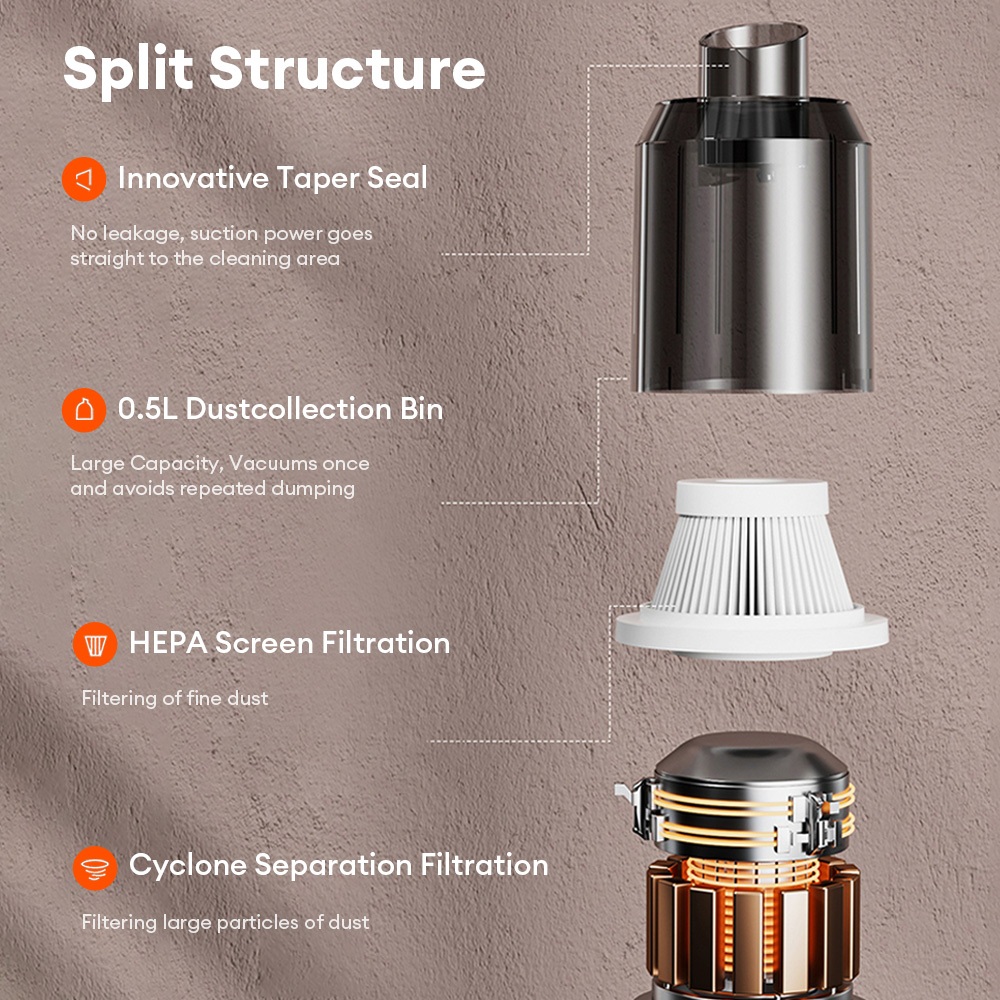 Split Structure

Innovative Taper Seal

No leakage, suction power goes straight to the cleaning area

0.5L Dustcollection Bin

Large Capacity, Vacuums once and avoids repeated dumping

HEPA Screen Filtration

Filtering of fine dust

Cyclone Separation Filtration

Filtering large particles of dust