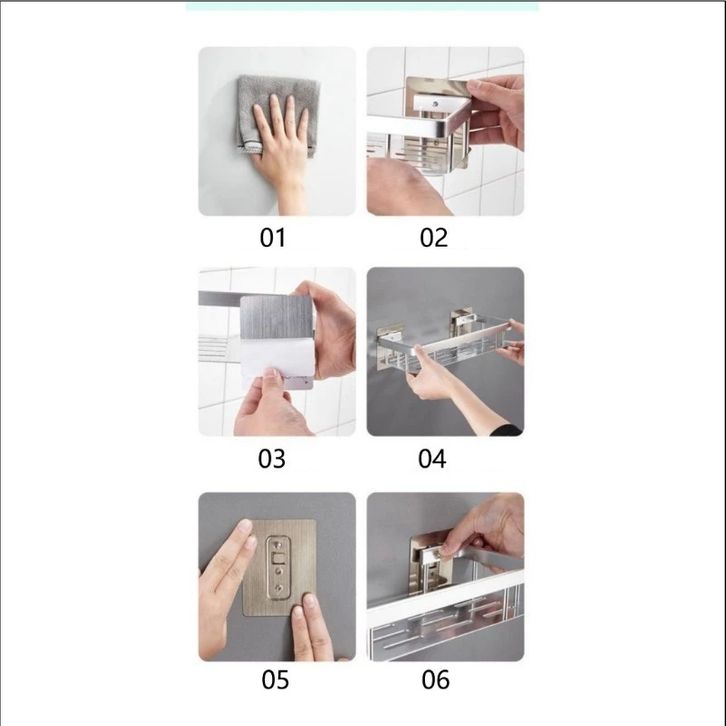 01

02

03

04

05

06