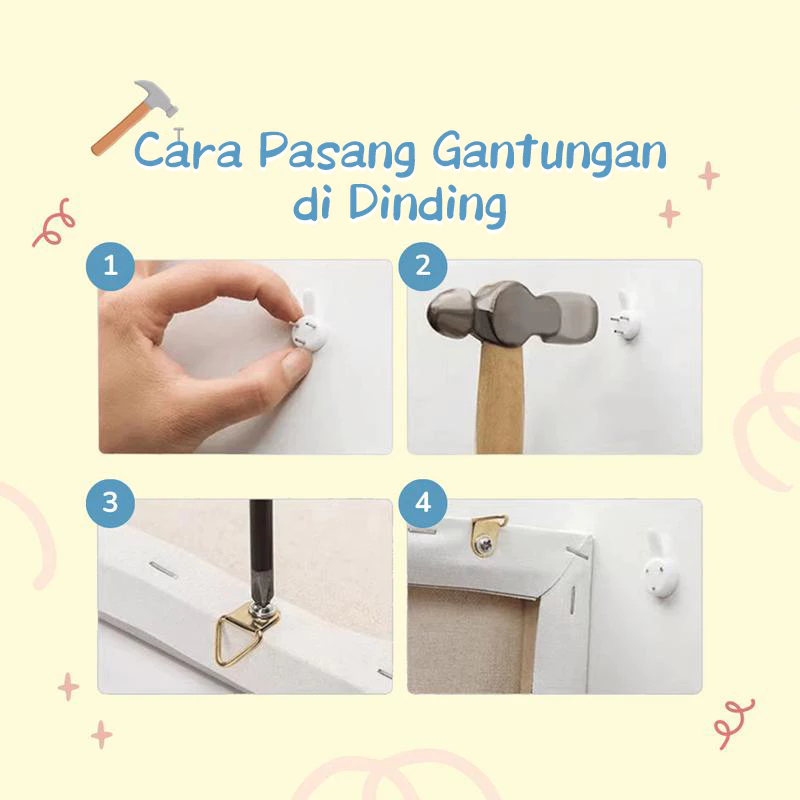 Cara Pasang Gantungan di Dinding

1

2

3

4