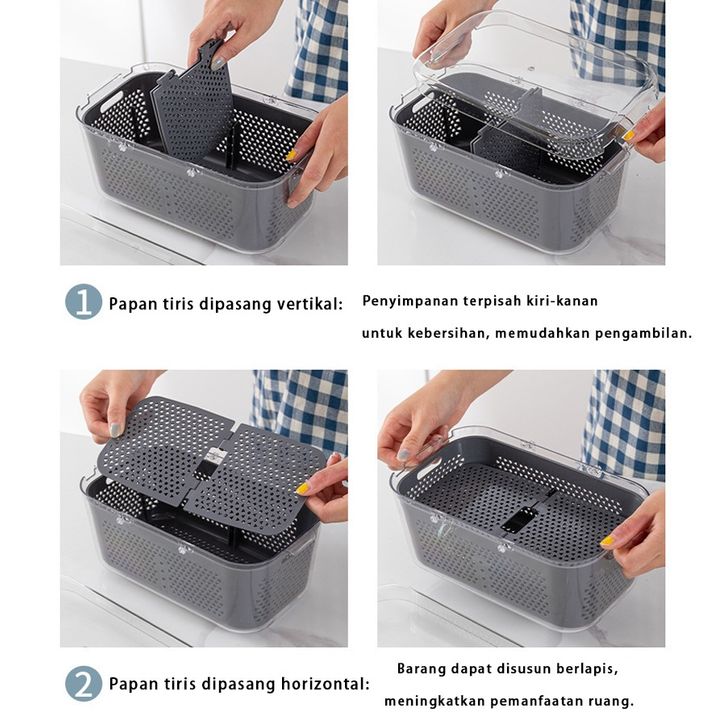 1 Papan tiris dipasang vertikal: Penyimpanan terpisah kiri-kanan untuk kebersihan, memudahkan pengambilan.

2 Papan tiris dipasang horizontal: Barang dapat disusun berlapis, meningkatkan pemanfaatan ruang.