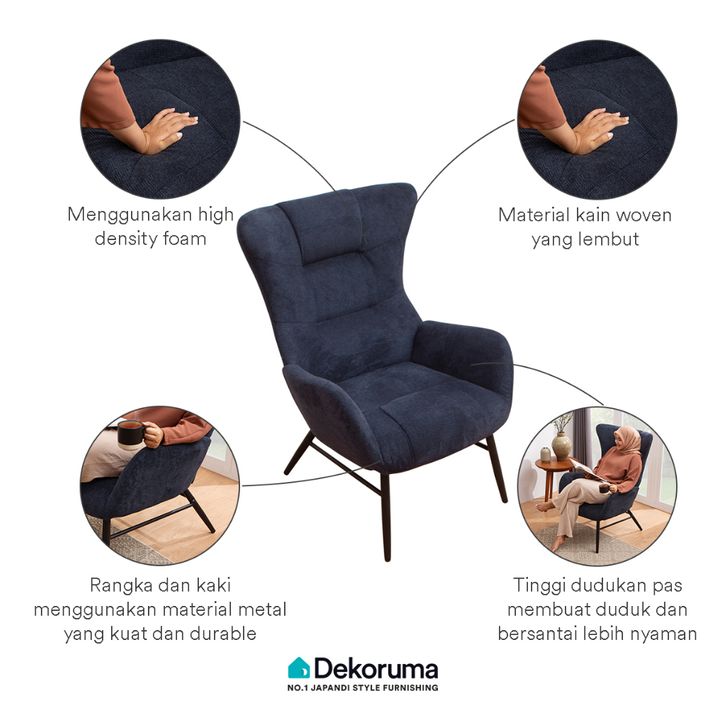 Menggunakan high density foam

Material kain woven yang lembut

Rangka dan kaki menggunakan material metal yang kuat dan durable

Tinggi dudukan pas membuat duduk dan bersantai lebih nyaman

Dekoruma
NO.1 JAPANDI STYLE FURNISHING